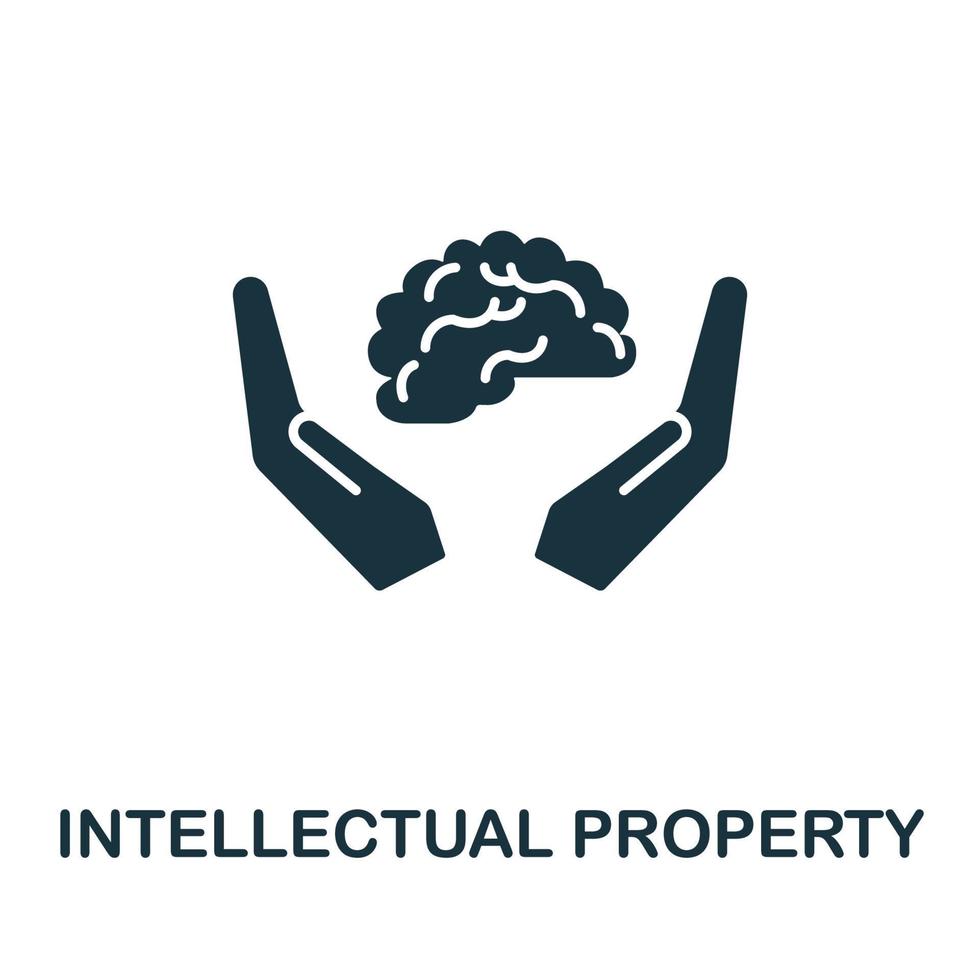 INTELLECTUAL PROPERTY