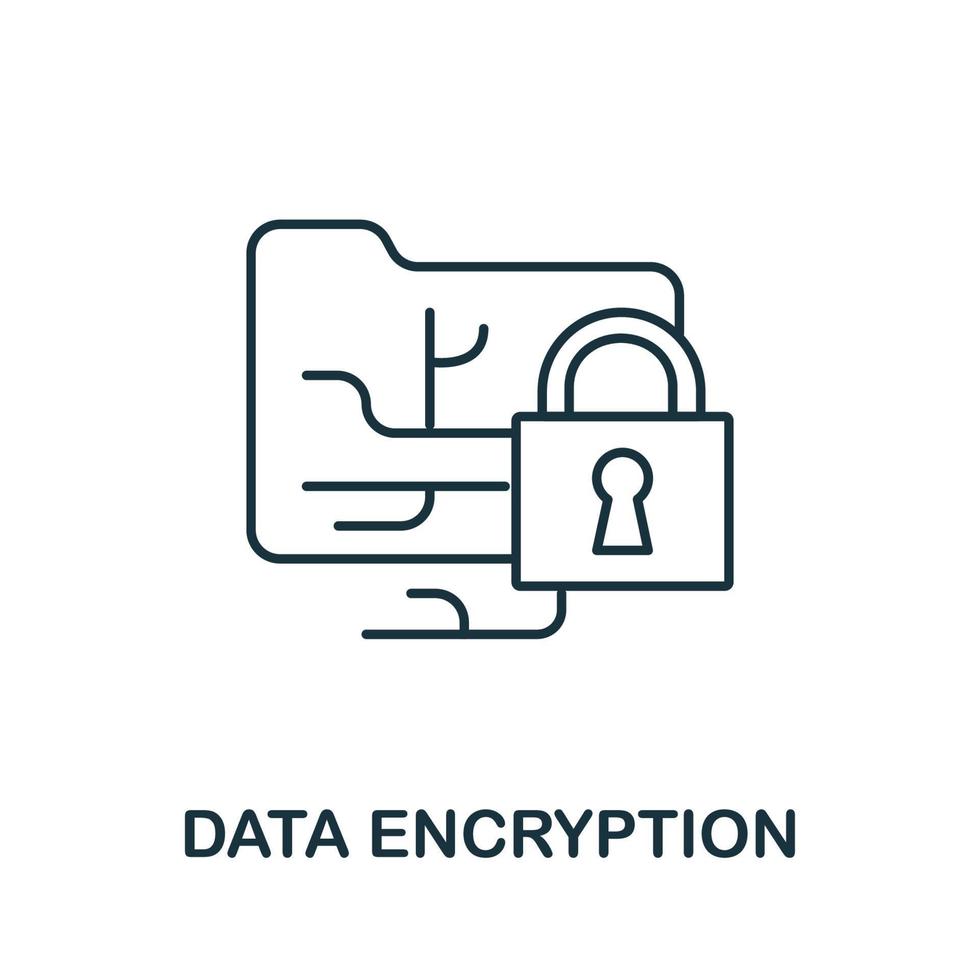 DATA ENCRYPTION