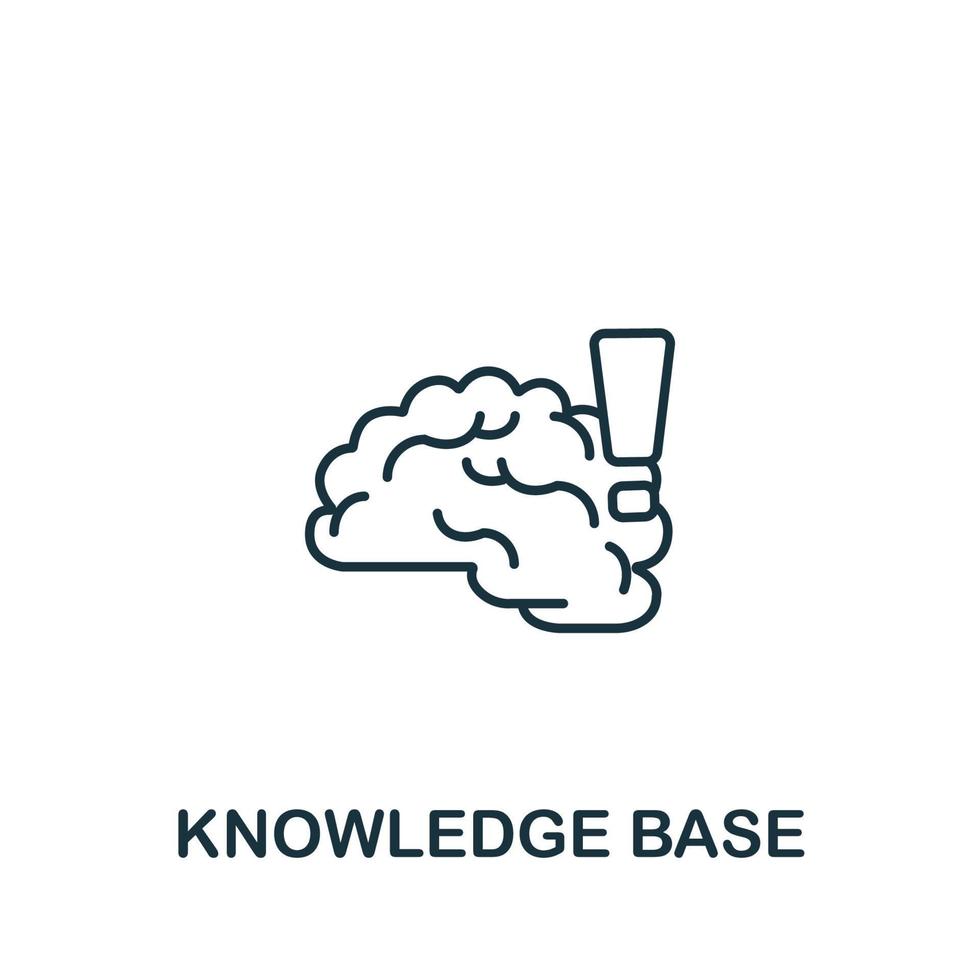 KNOWLEDGE BASE