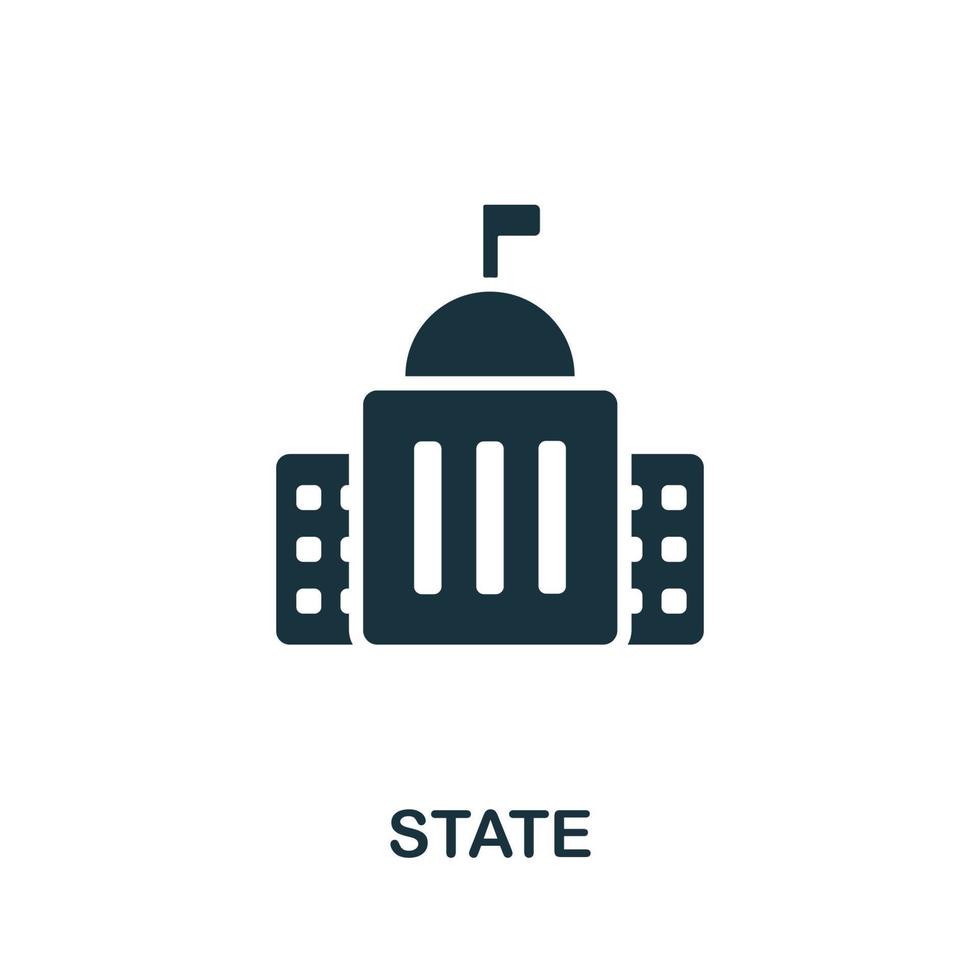 STATE