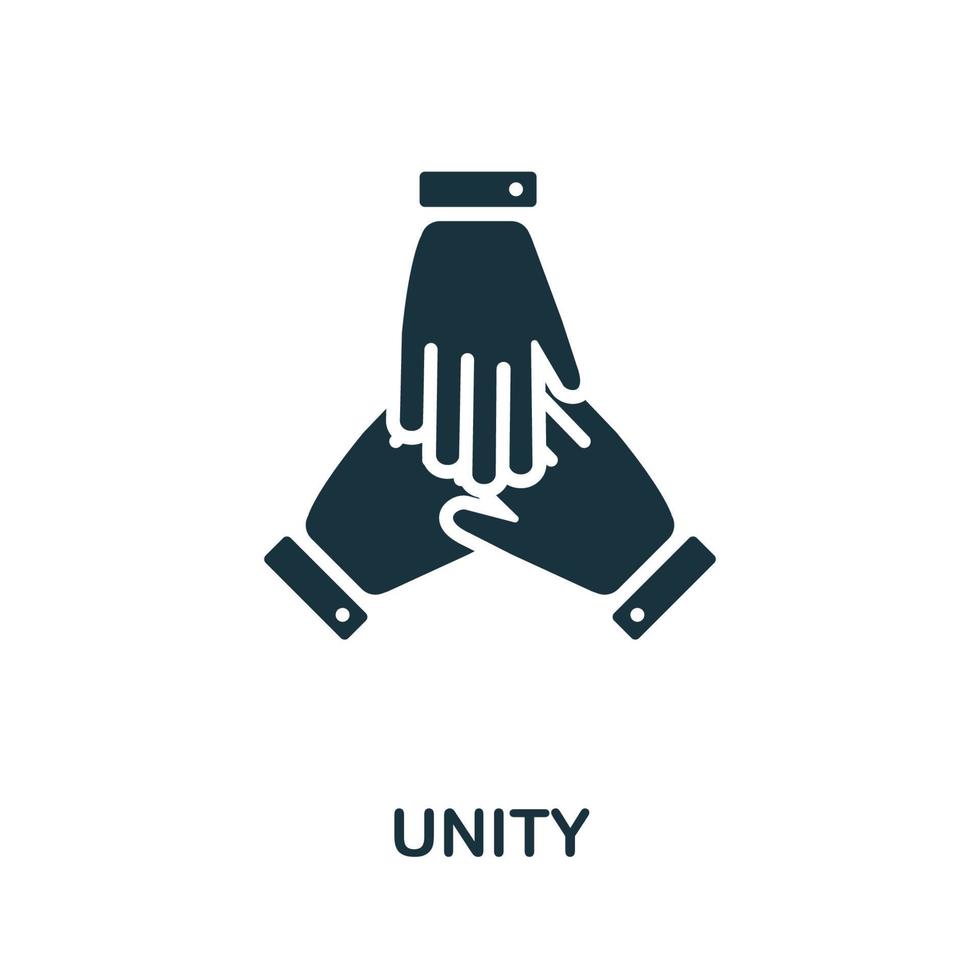 UNITY