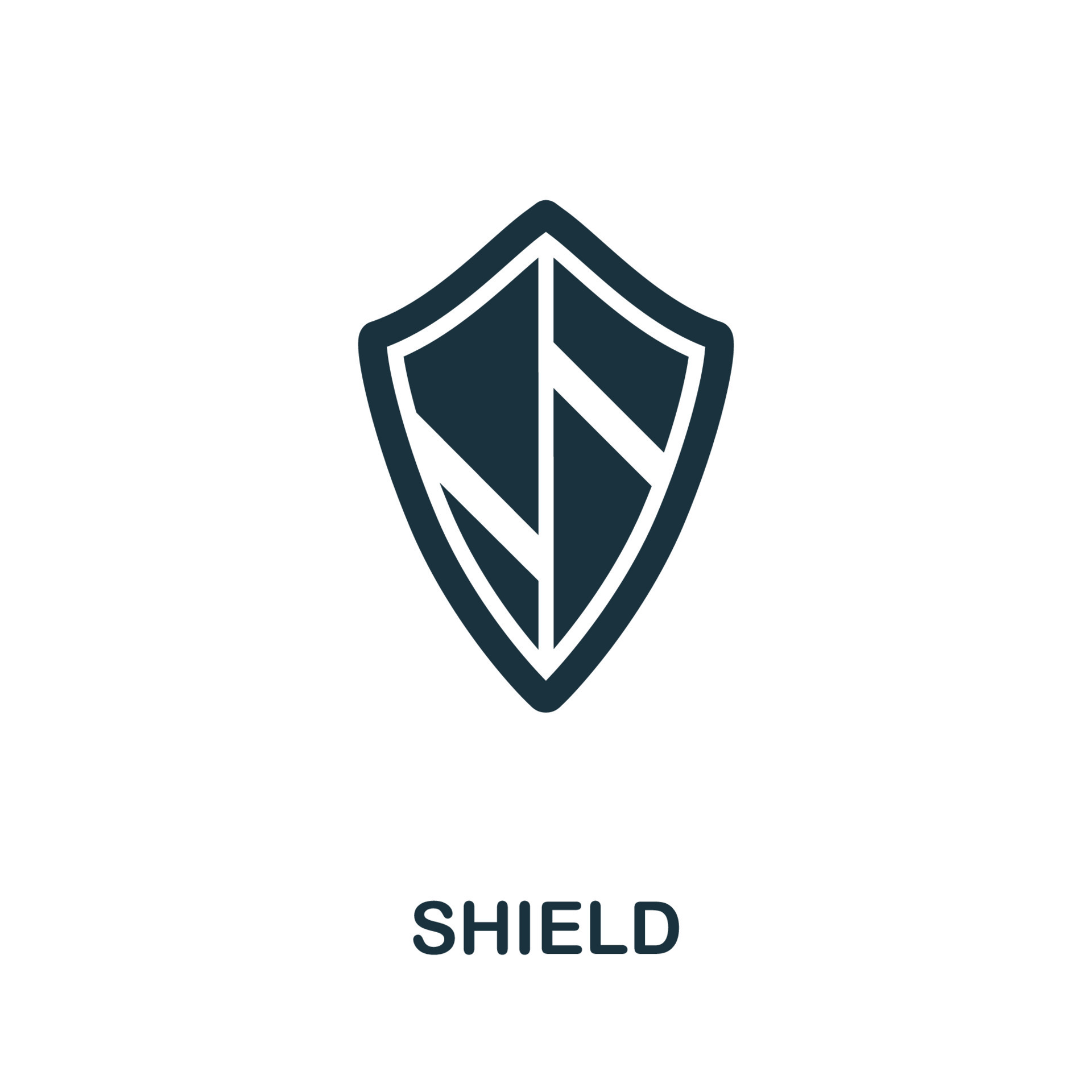 SHIELD