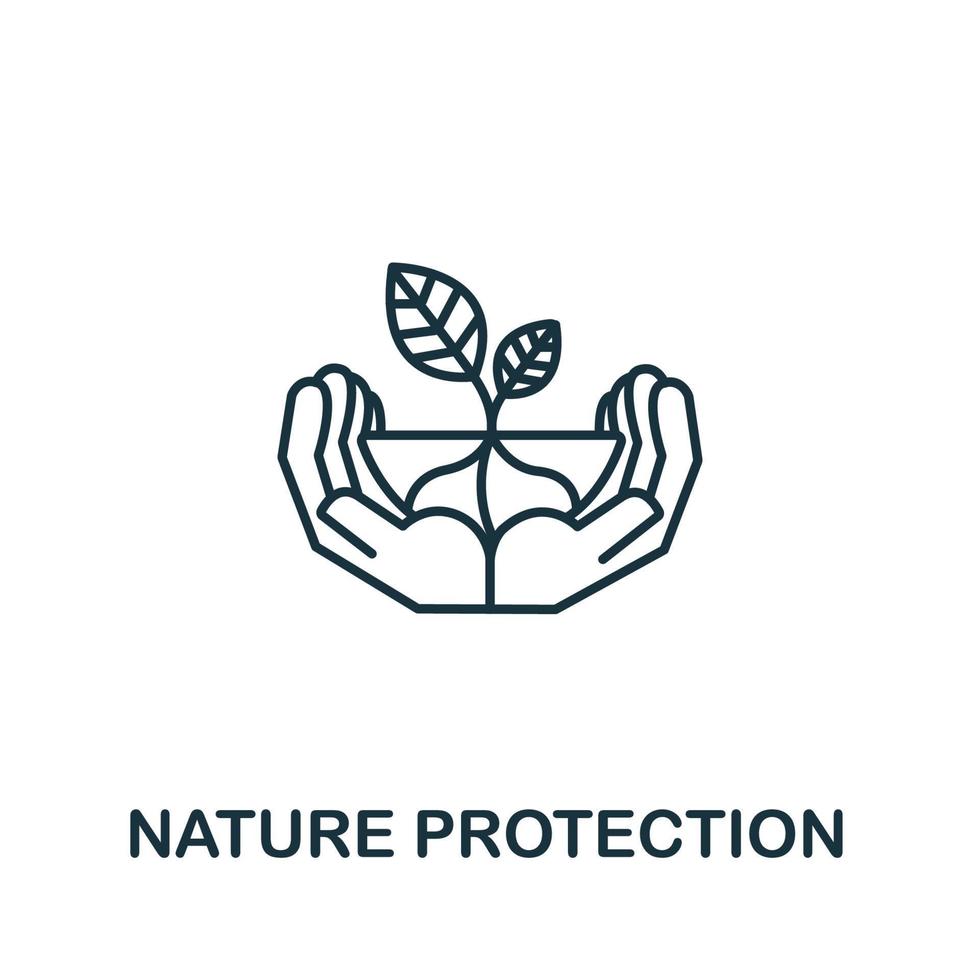 NATURE PROTECTION