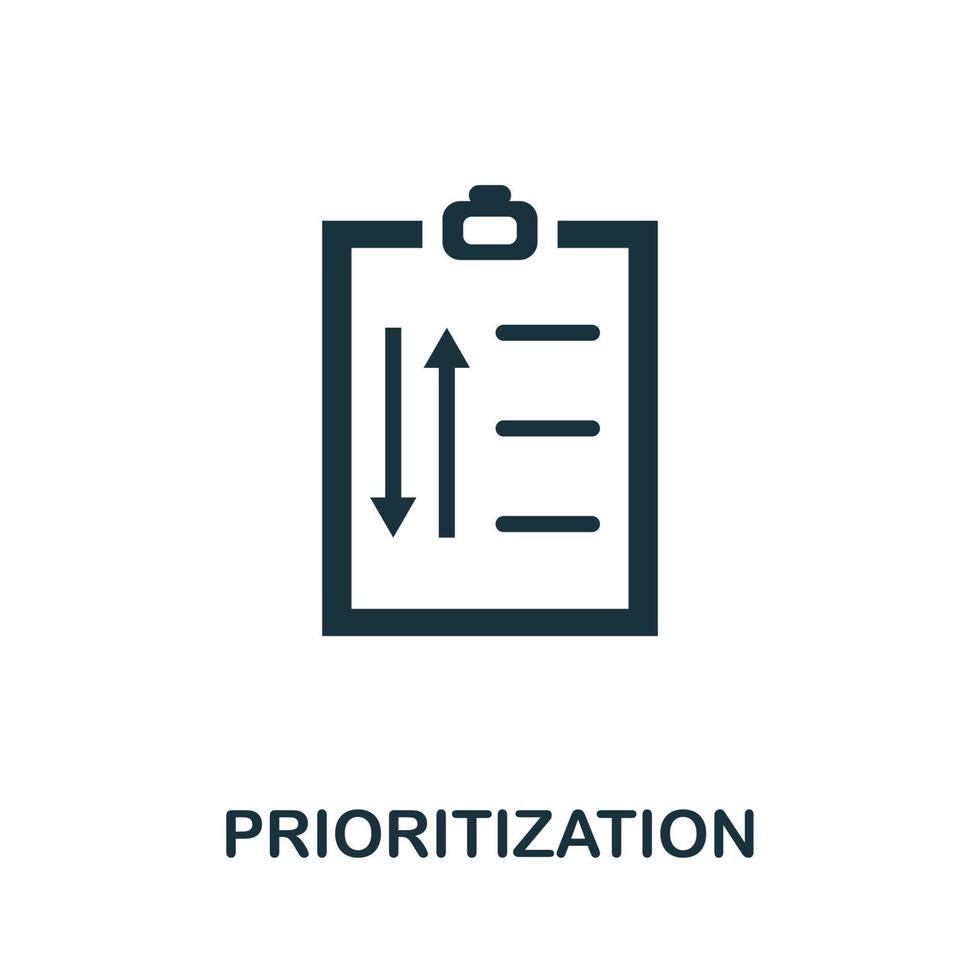 PRIORITIZATION