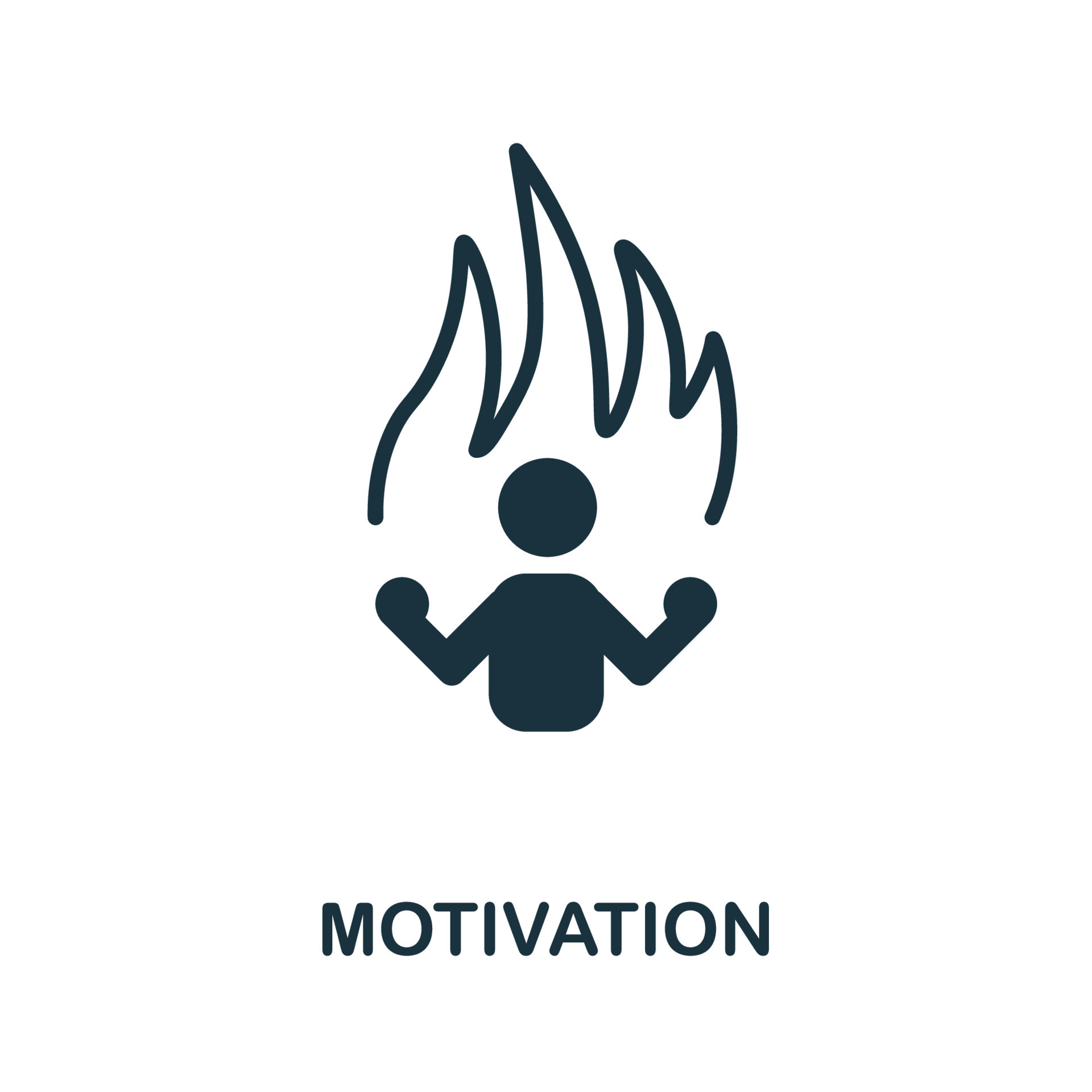 MOTIVATION