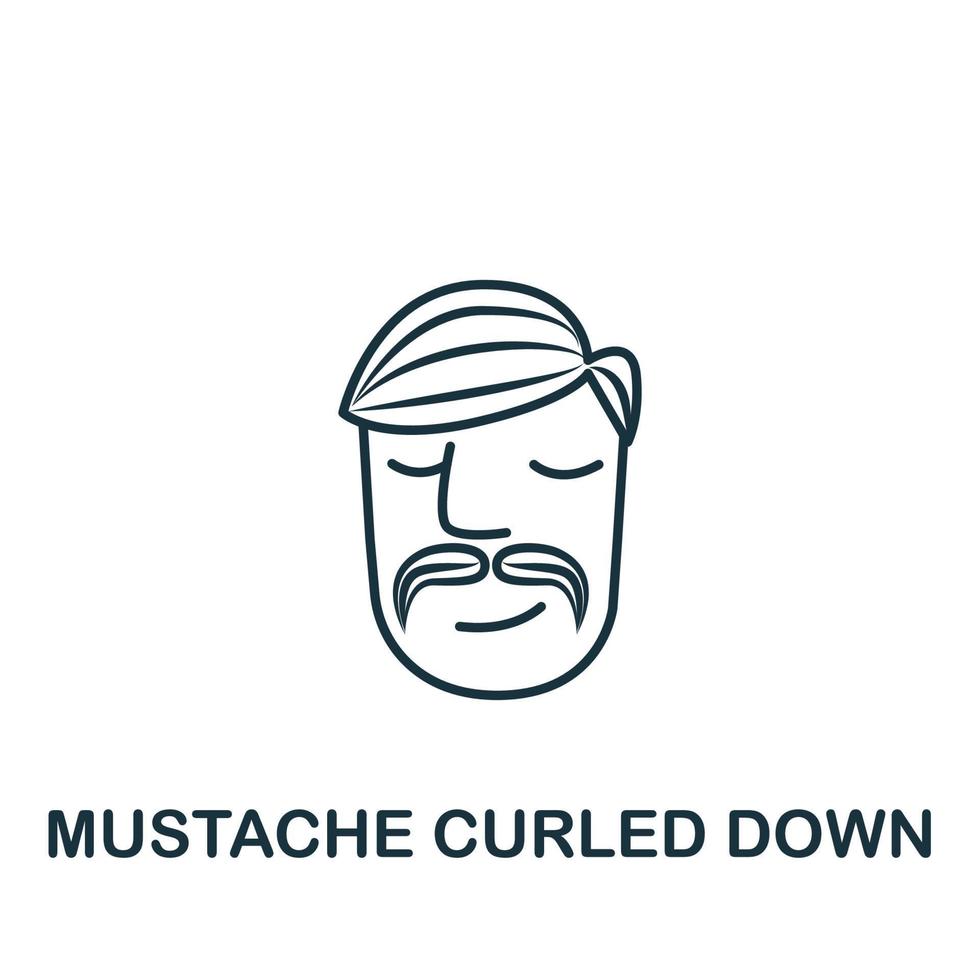 MUSTACHE CURLED DOWN