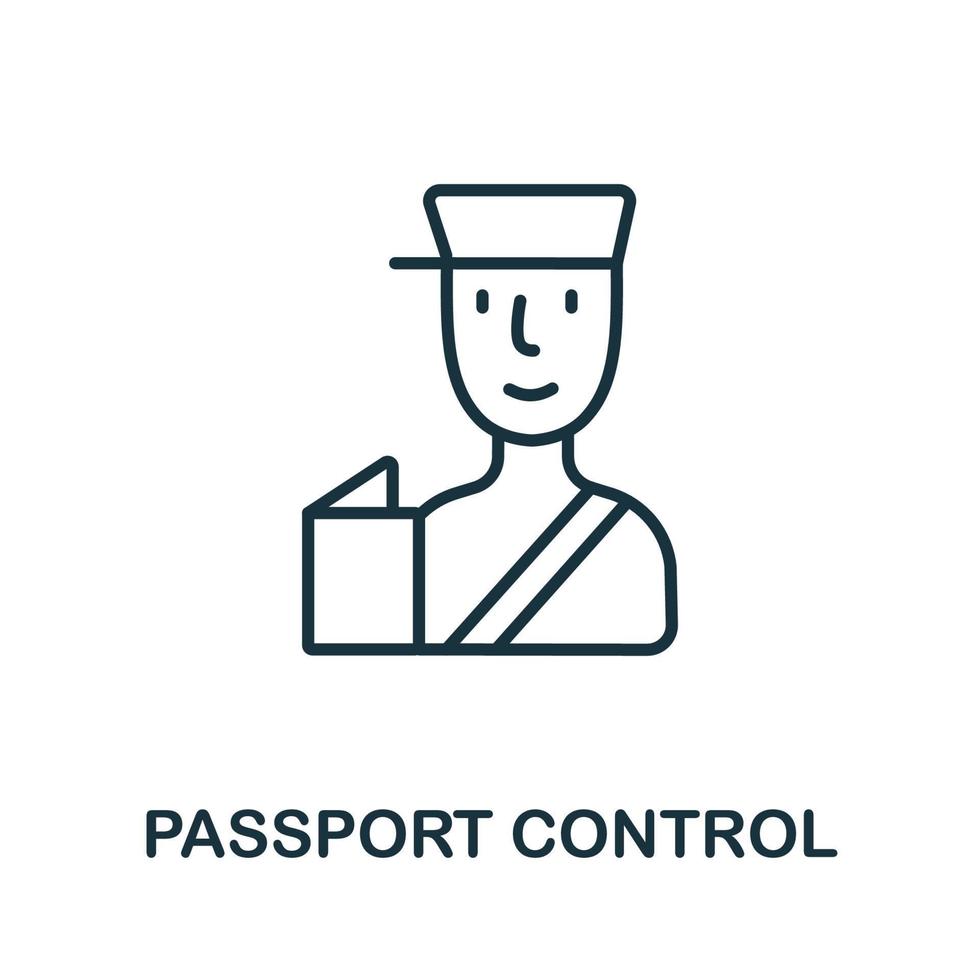 PASSPORT CONTROL