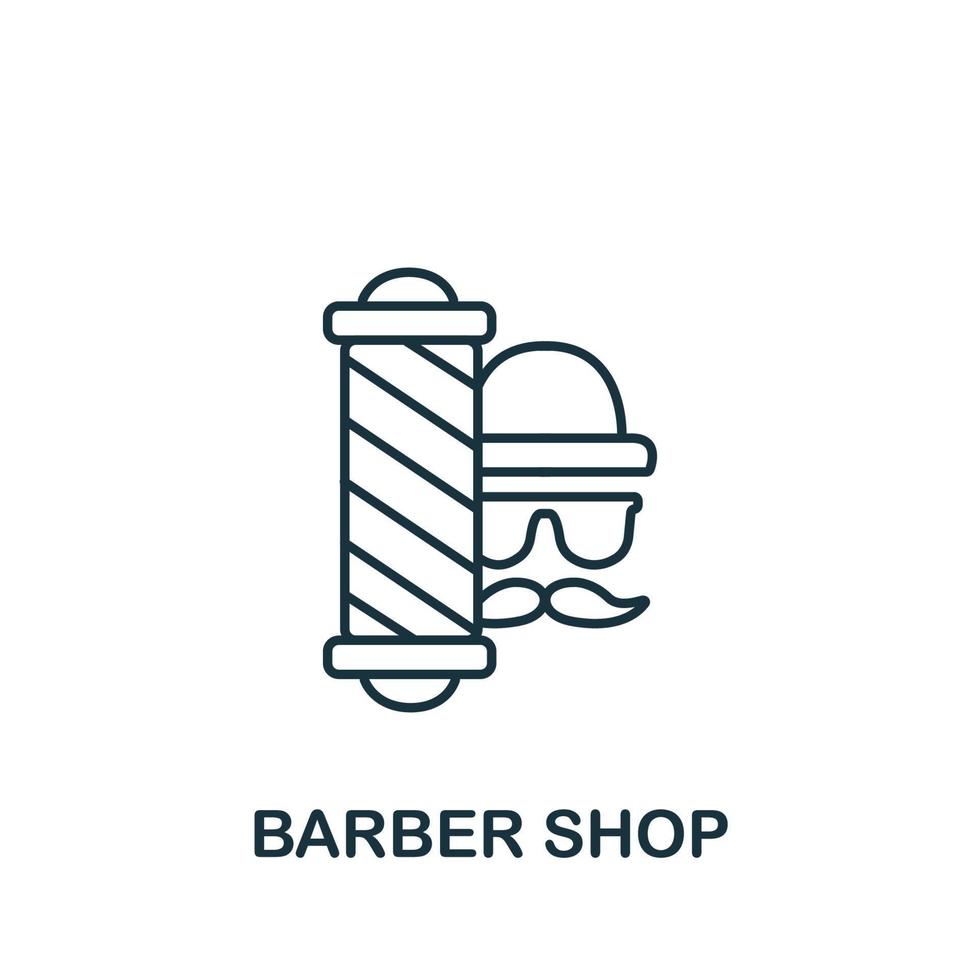 BARBER SHOP