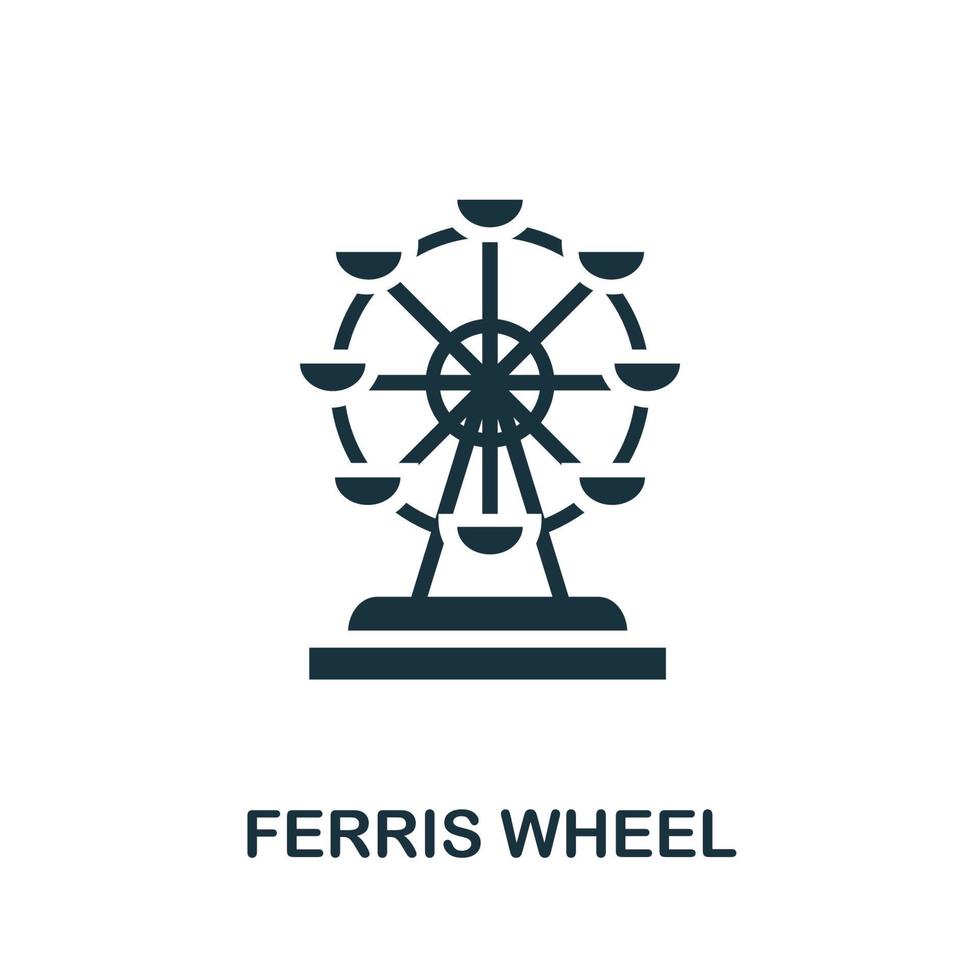 FERRIS WHEEL