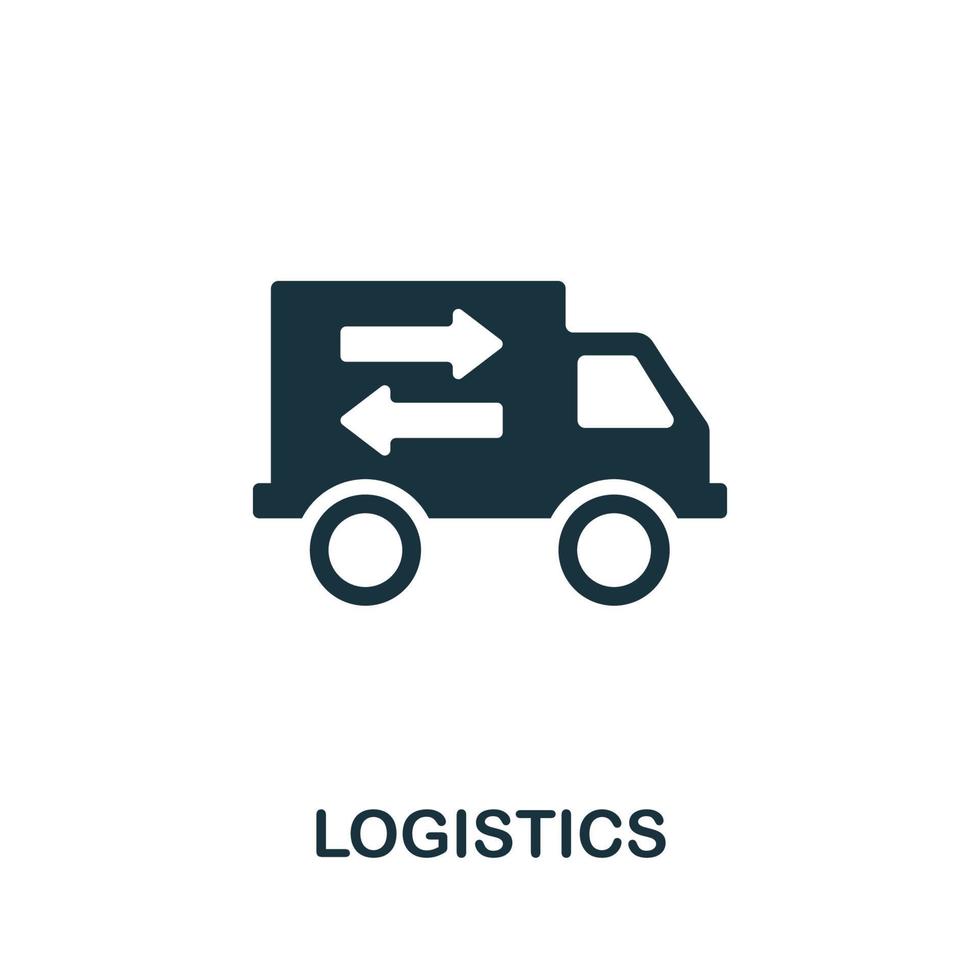 LOGISTICS