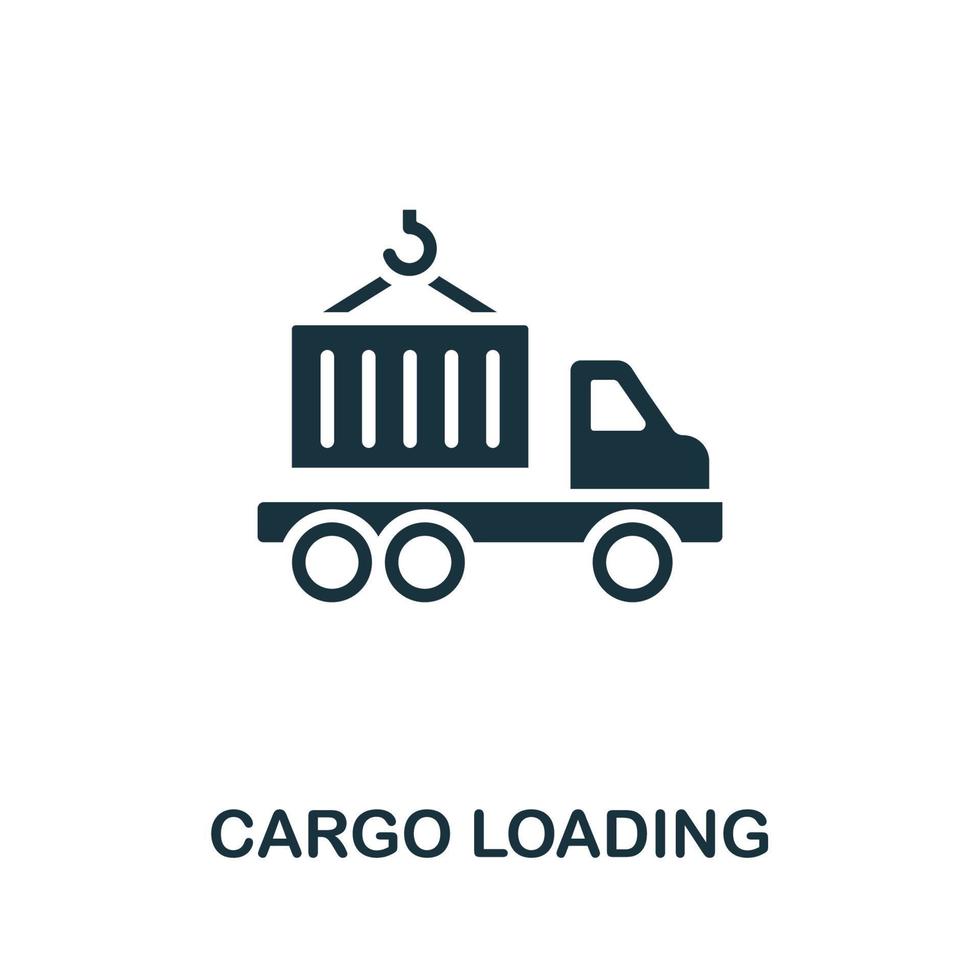 CARGO LOADING