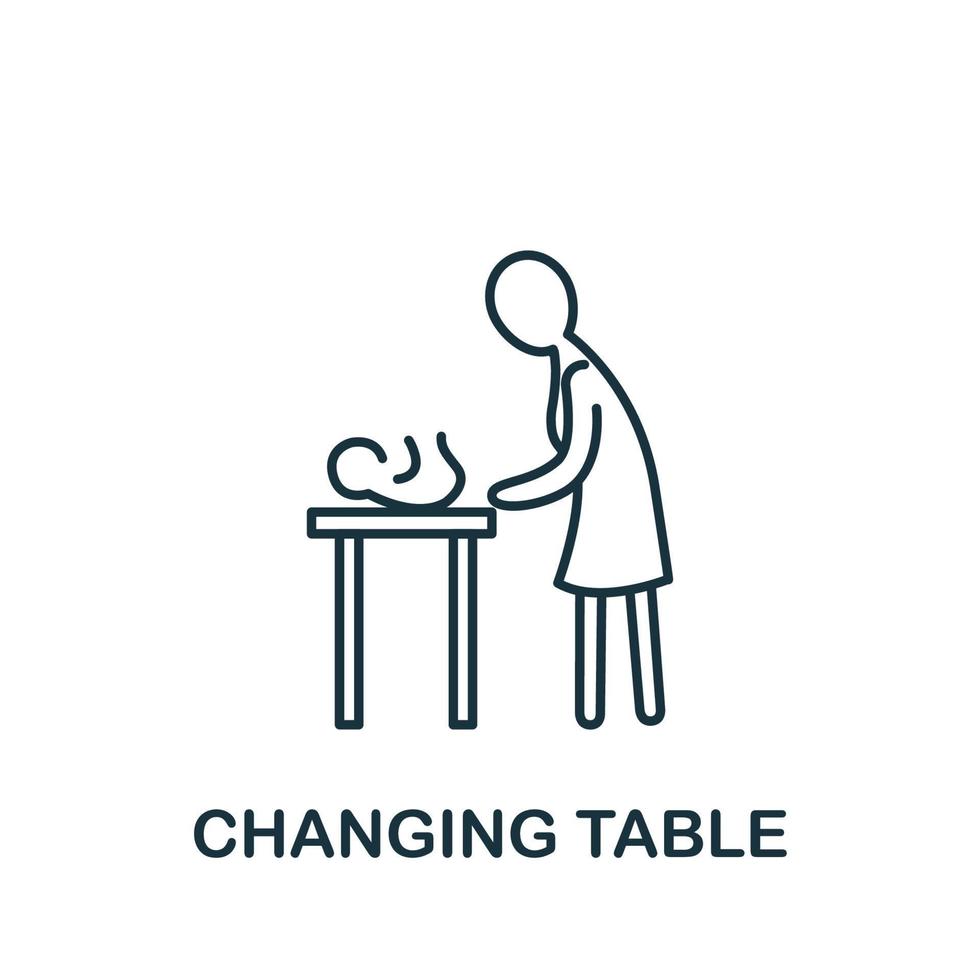 CHANGING TABLE