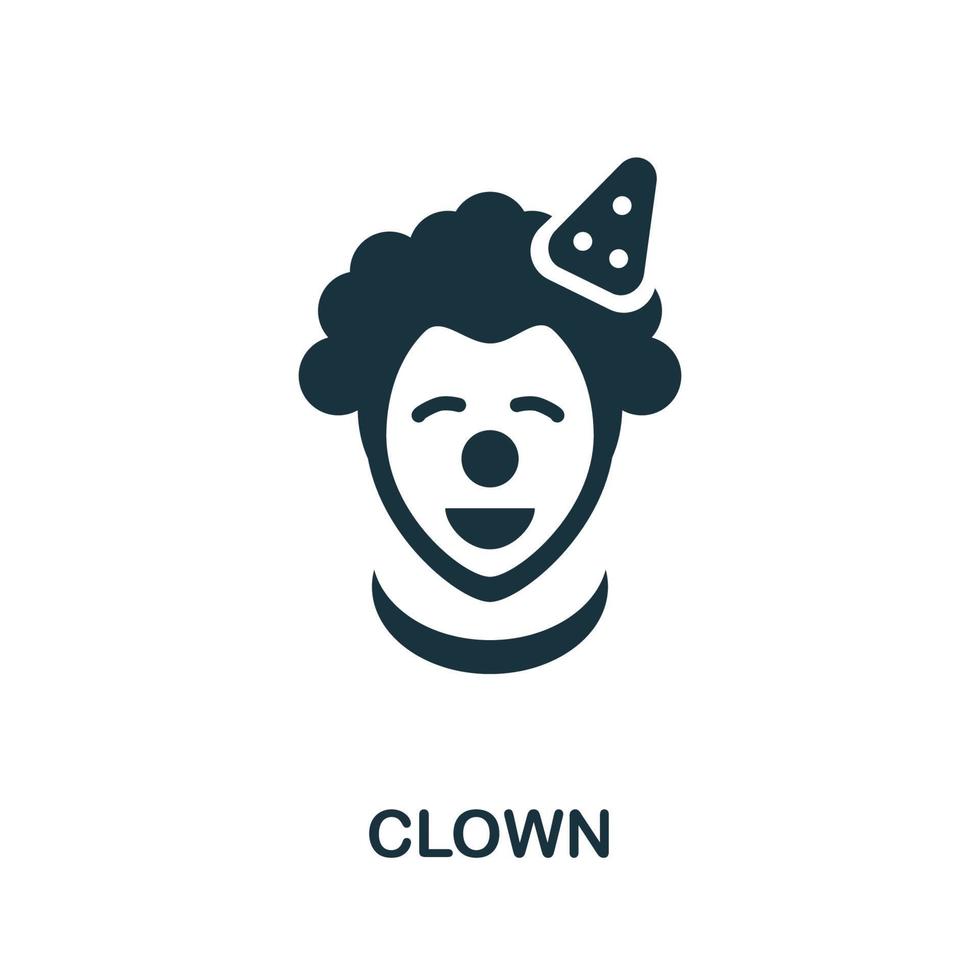 CLOWN