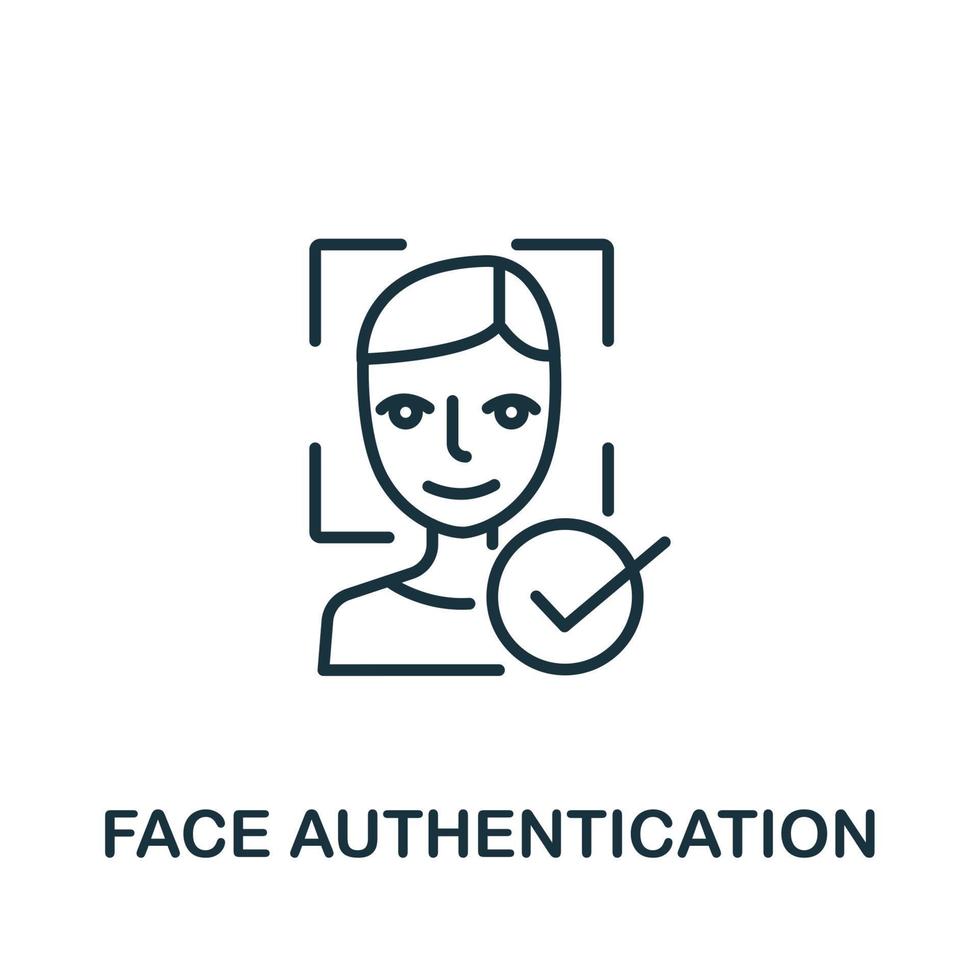 FACE AUTHENTICATION