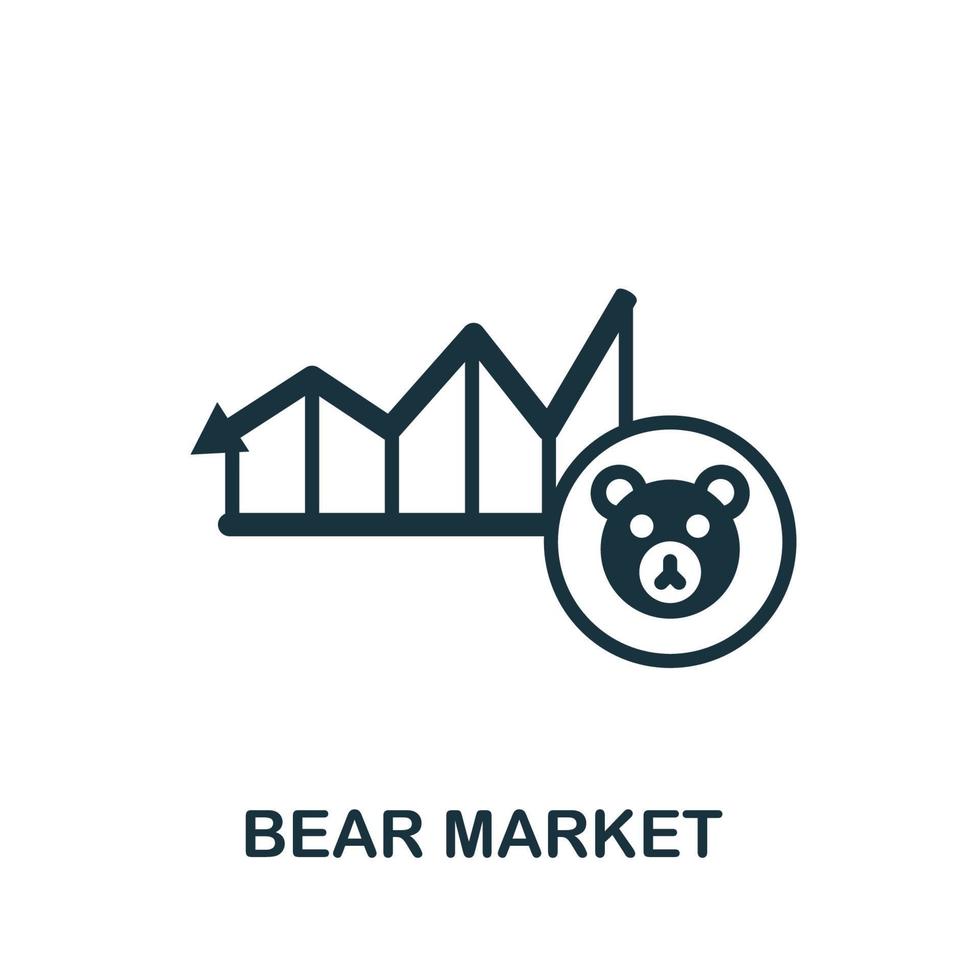 BEAR MARKET