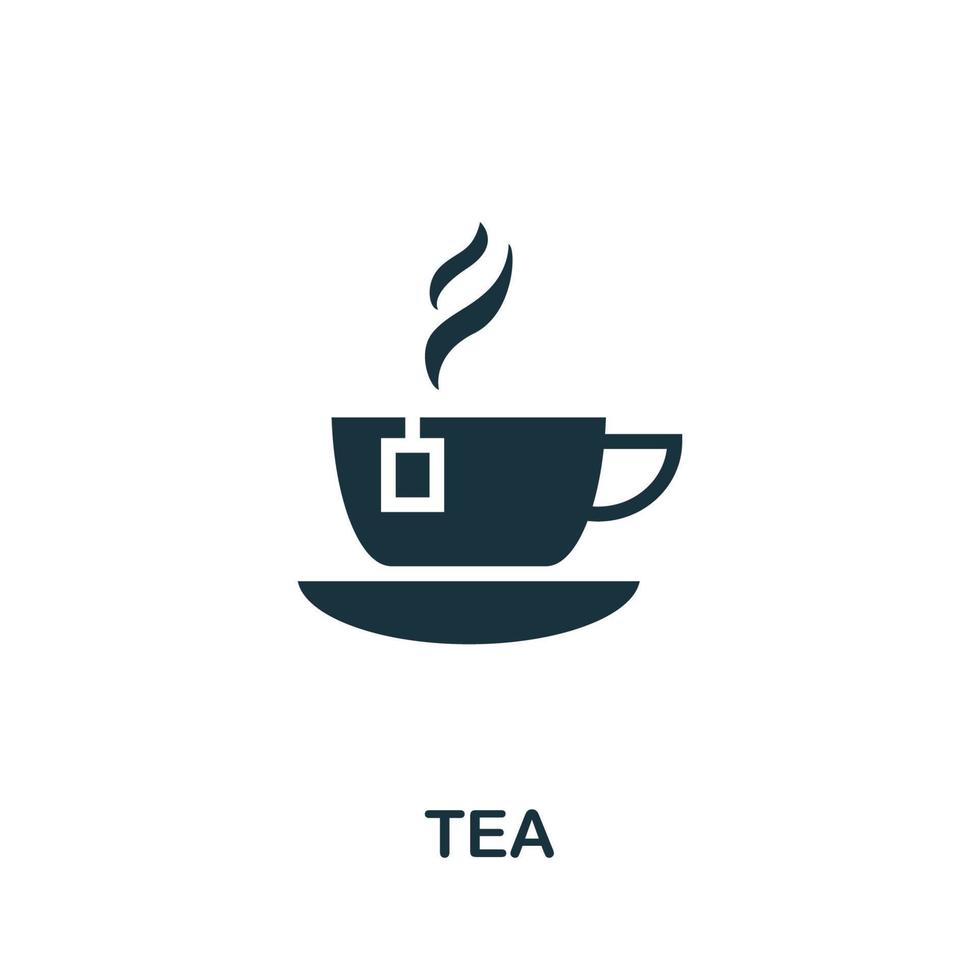 TEA