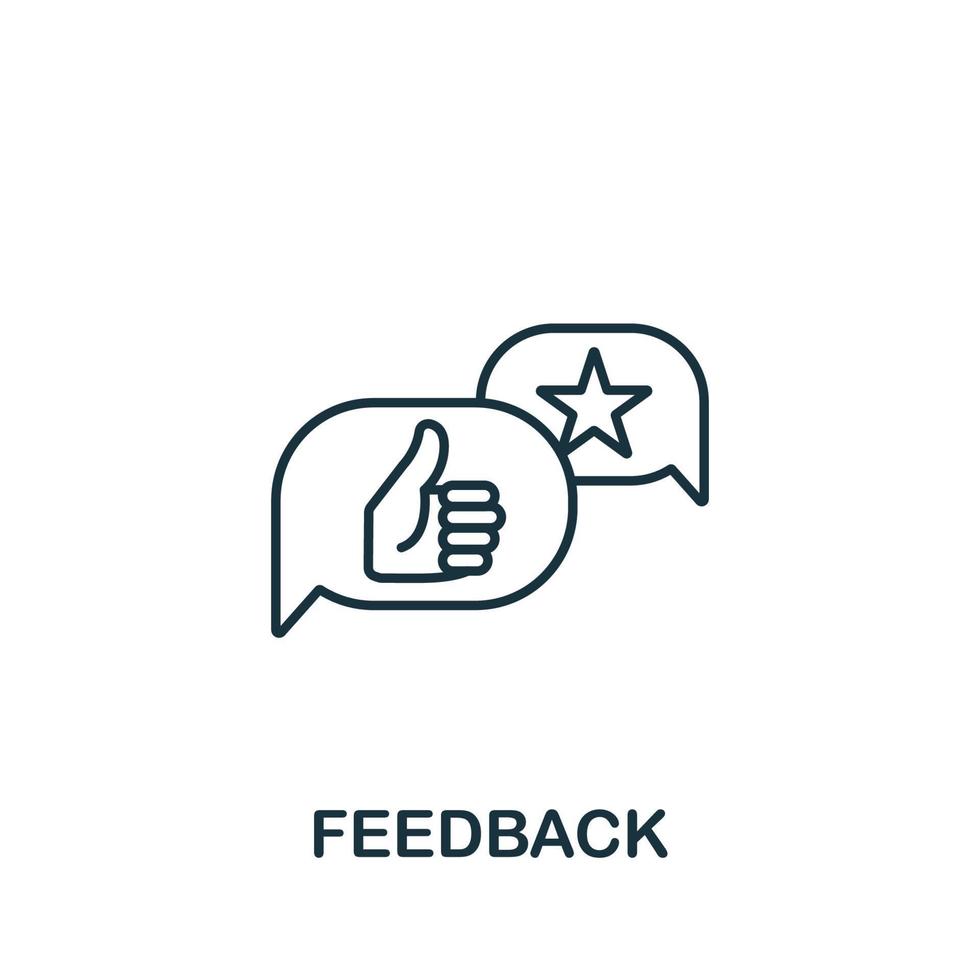 FEEDBACK