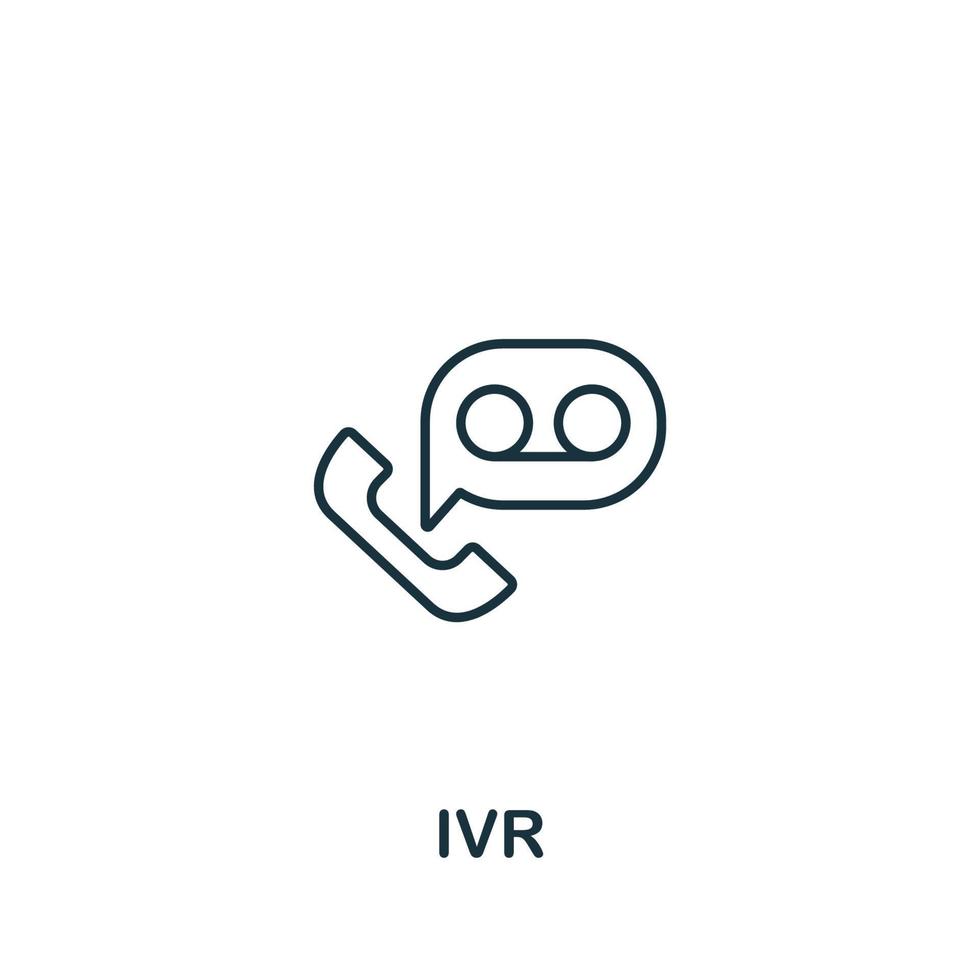 IVR