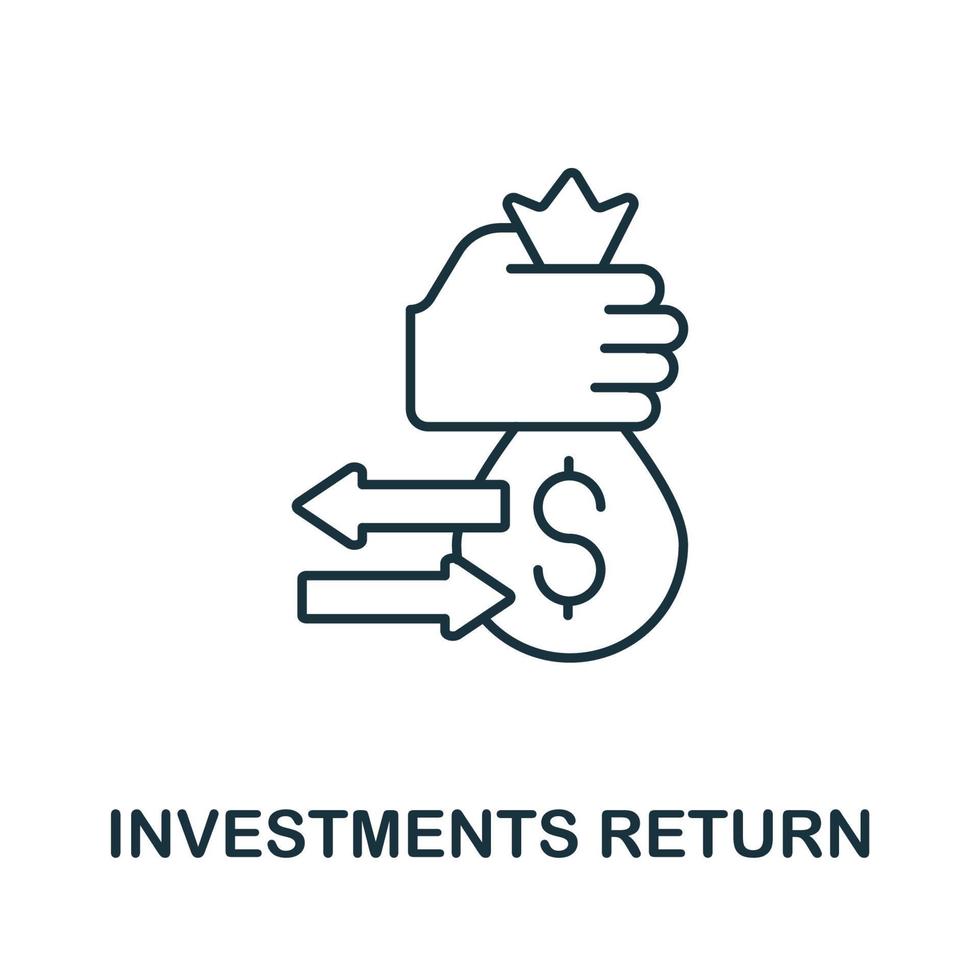 $
INVESTMENTS RETURN