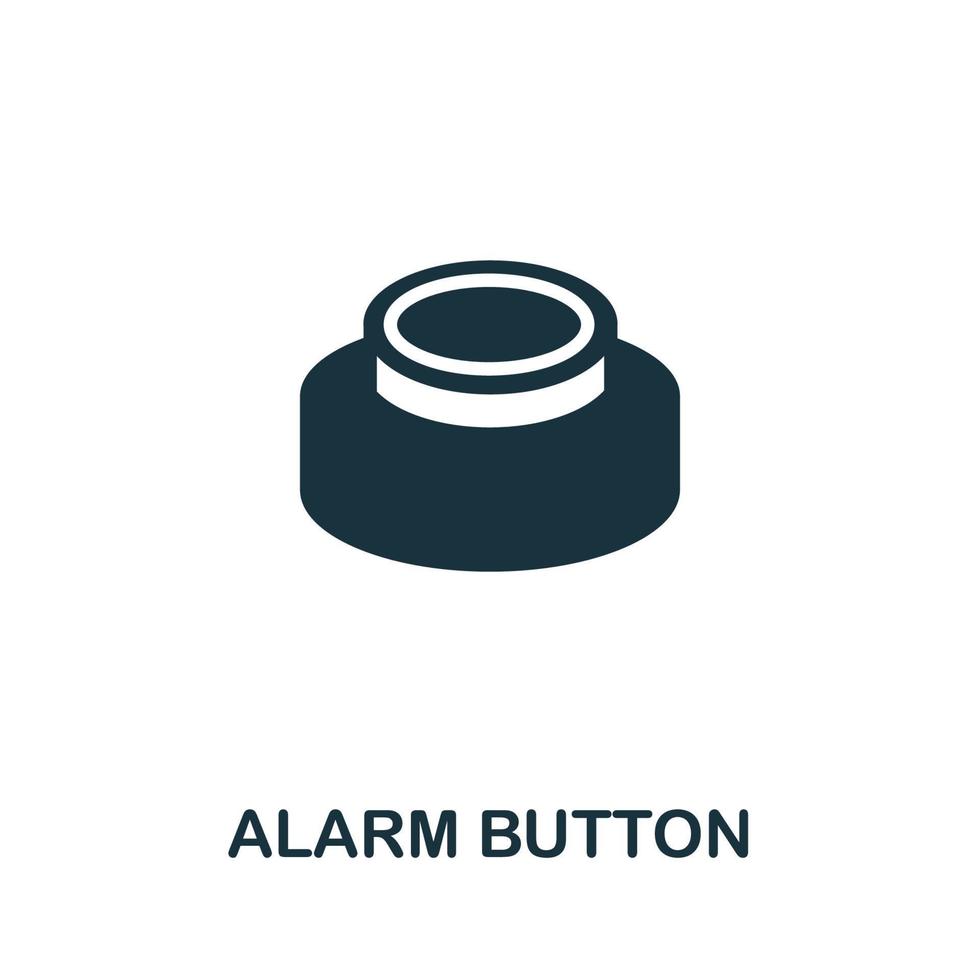 ALARM BUTTON