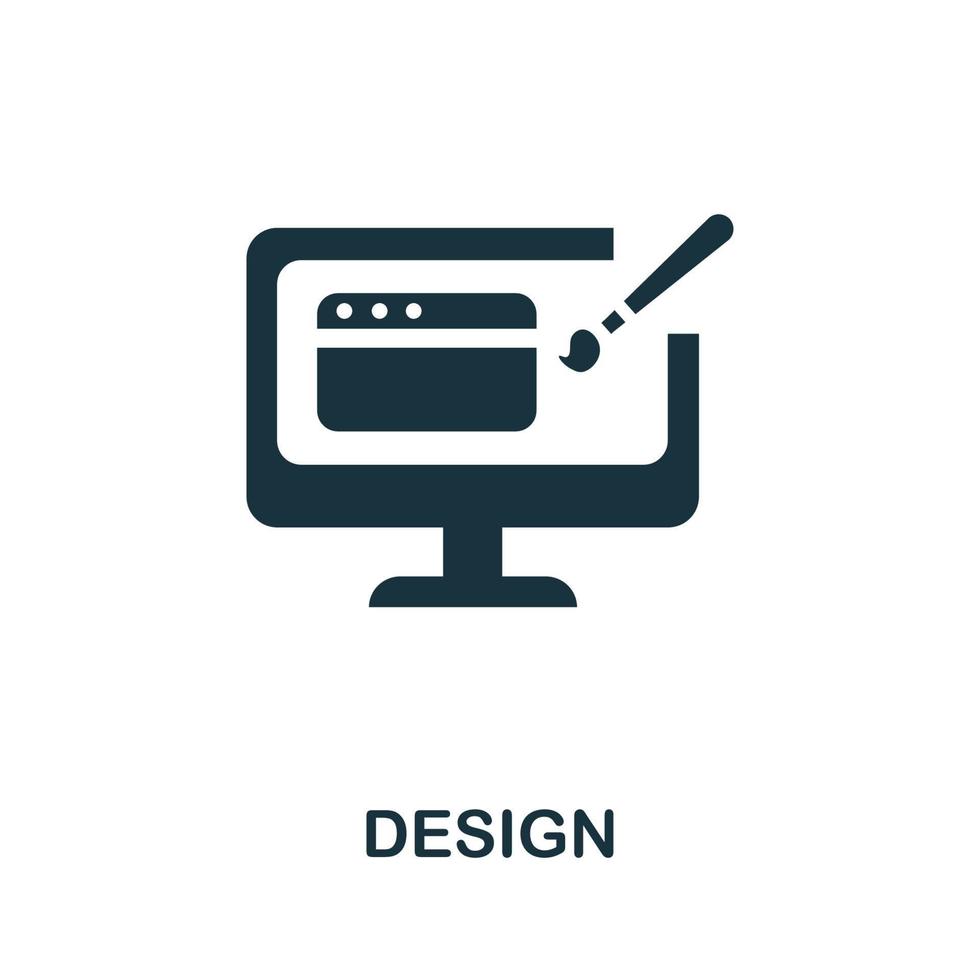 DESIGN