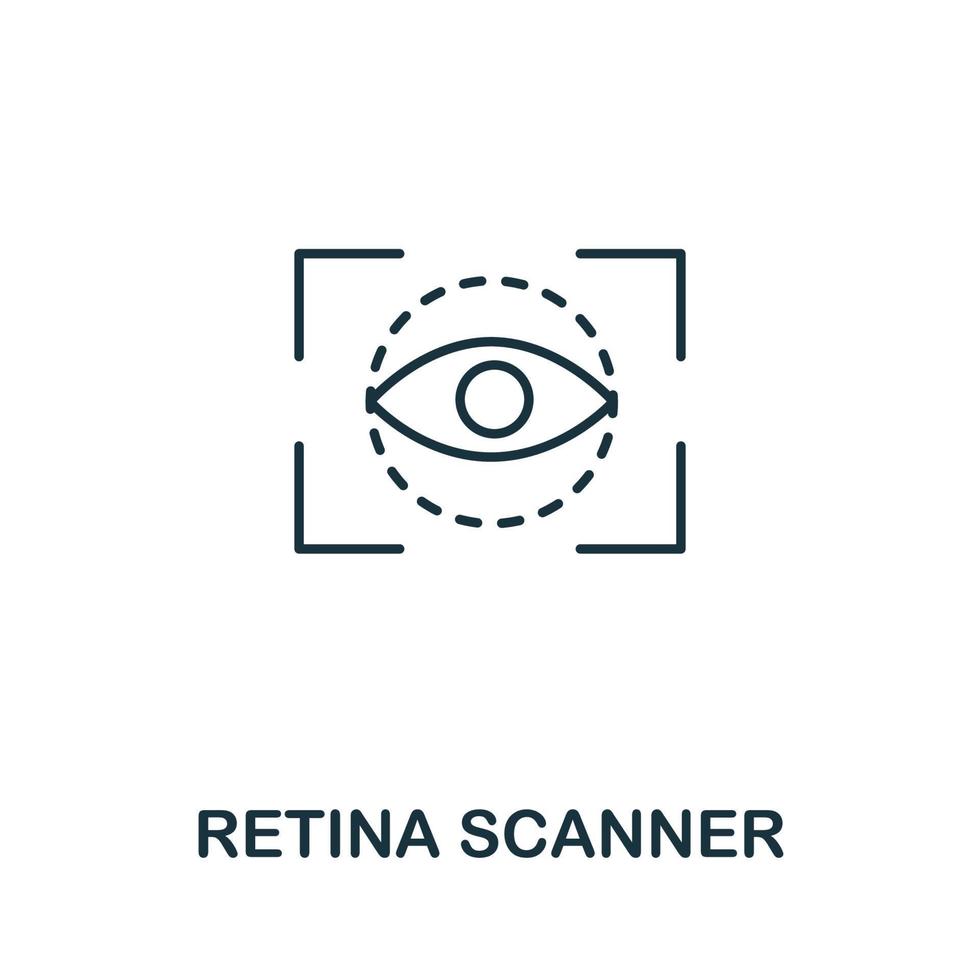 RETINA SCANNER