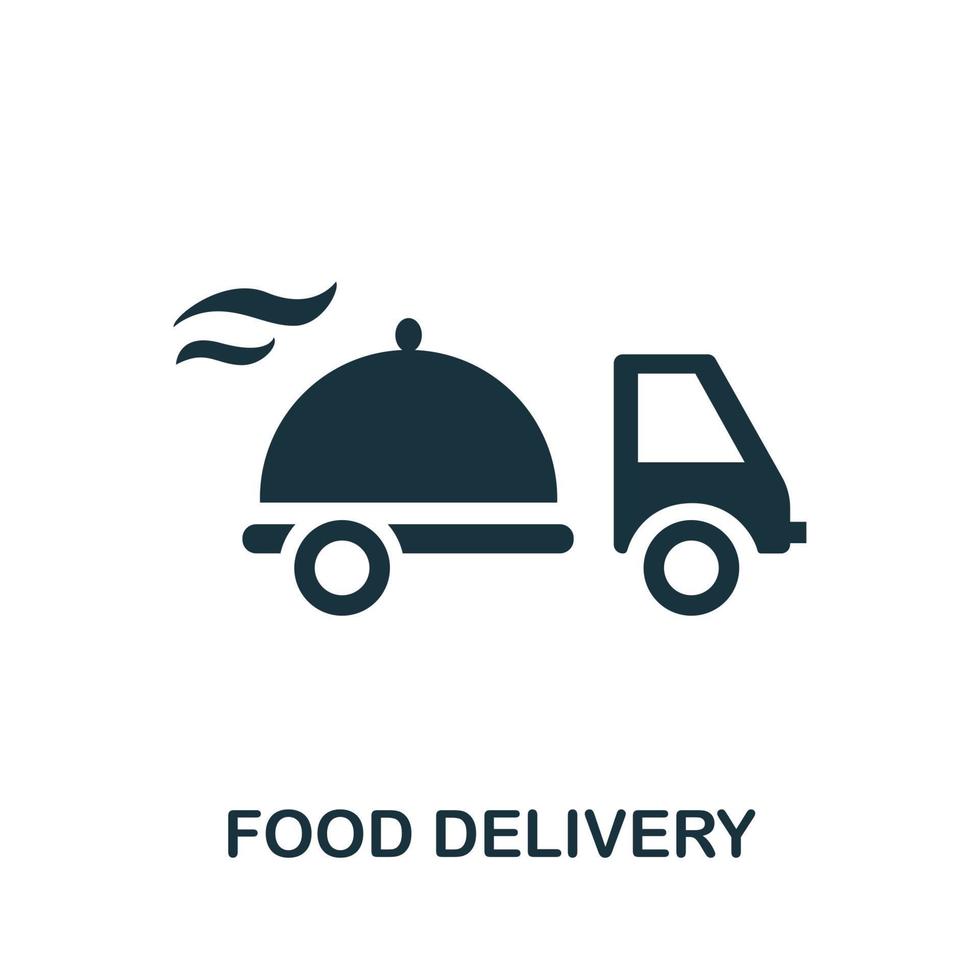 FOOD DELIVERY