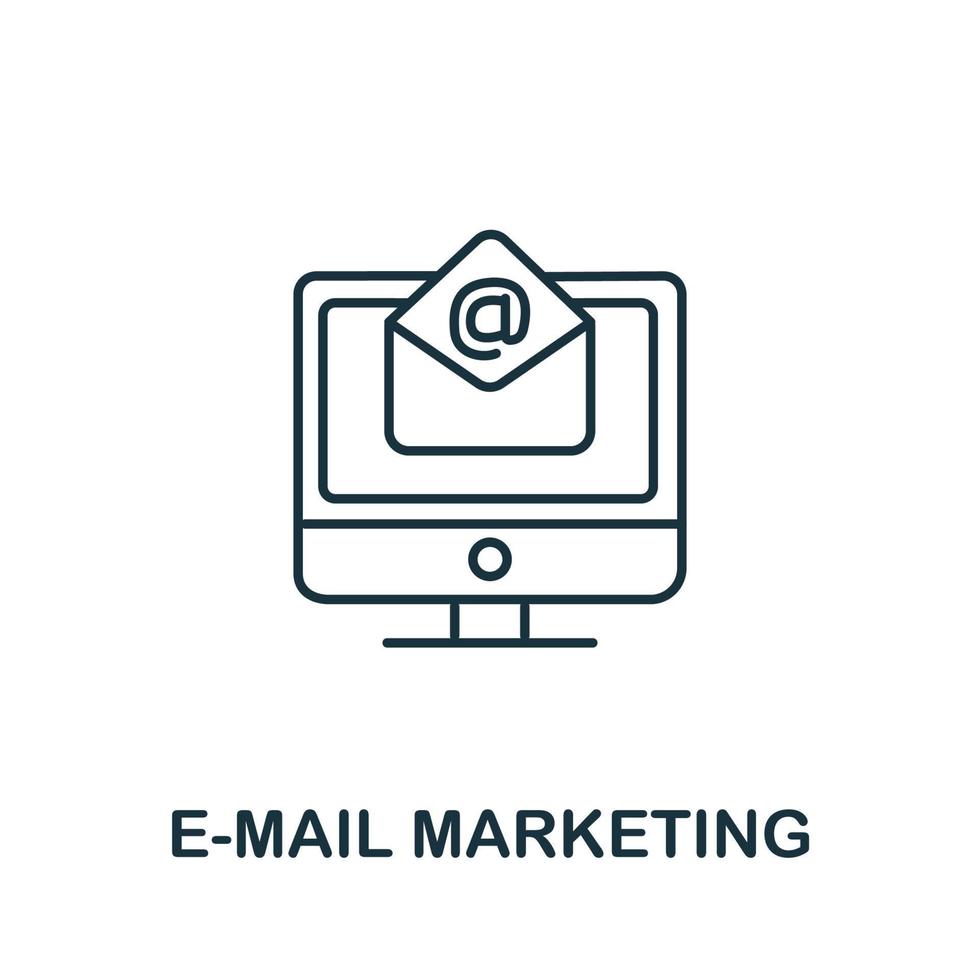 @

E-MAIL MARKETING