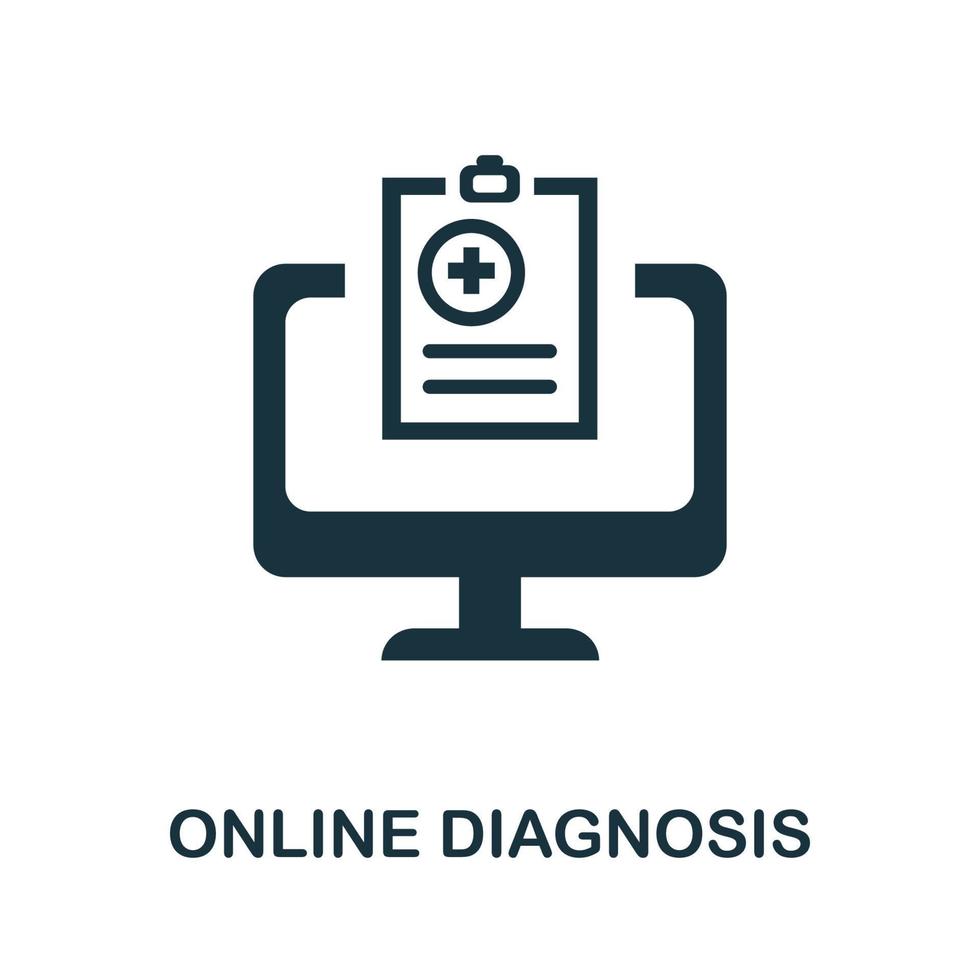 ONLINE DIAGNOSIS