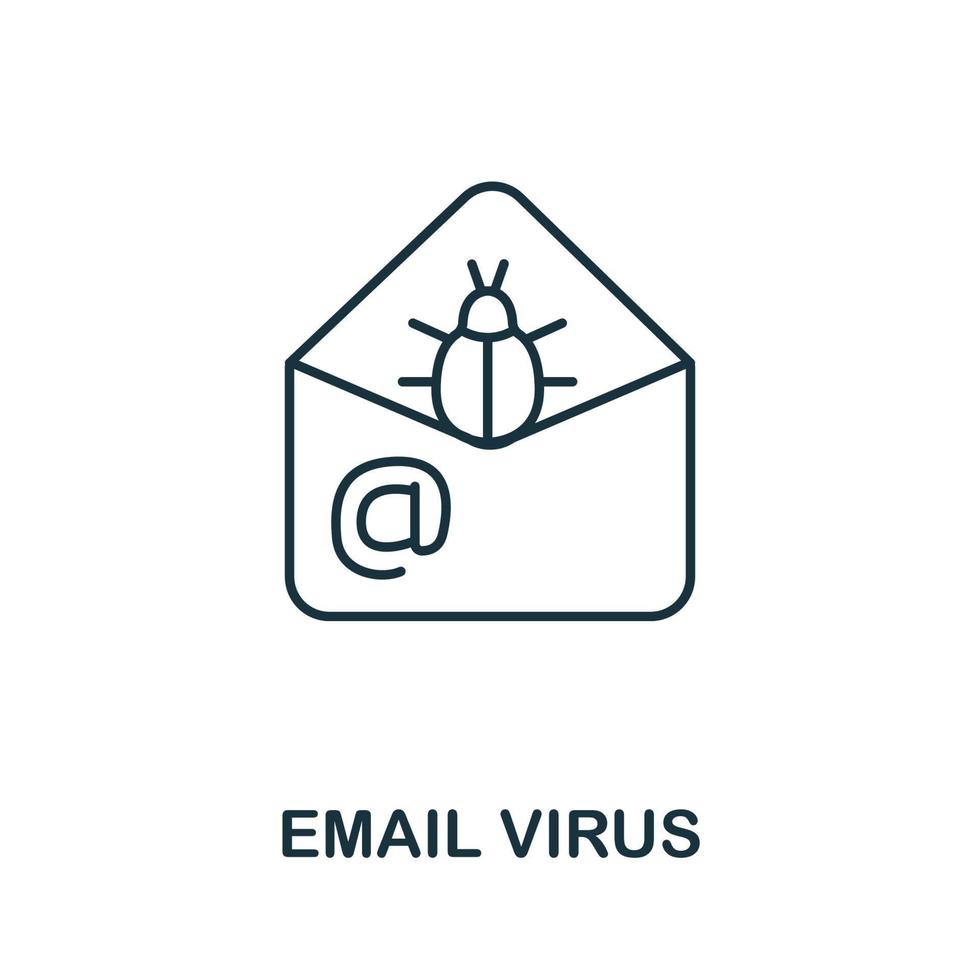 @

EMAIL VIRUS