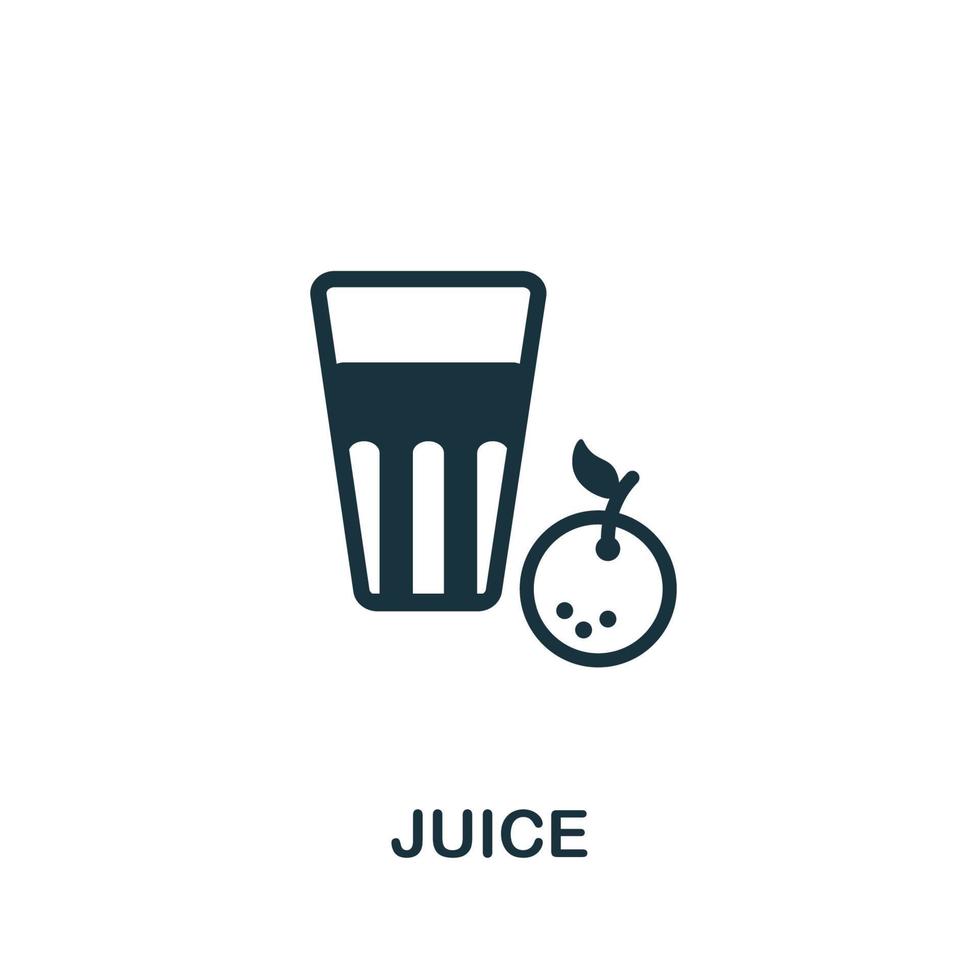 JUICE