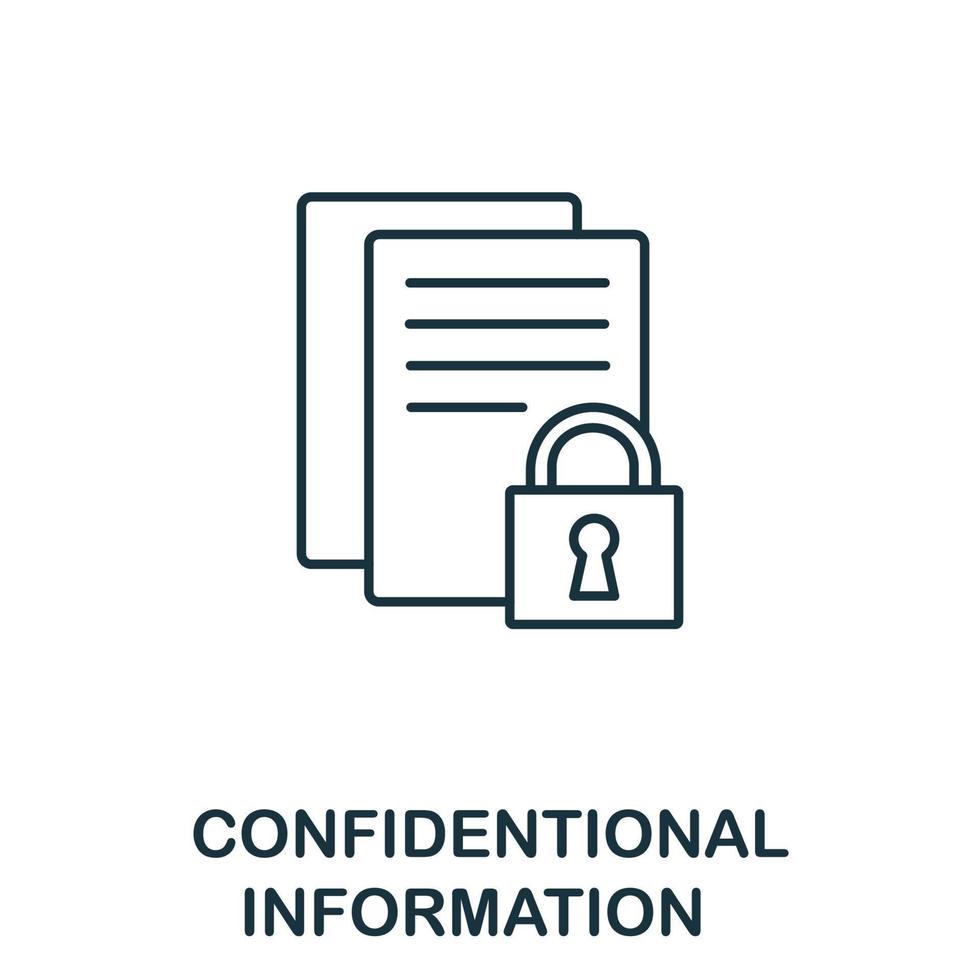 CONFIDENTIONAL INFORMATION