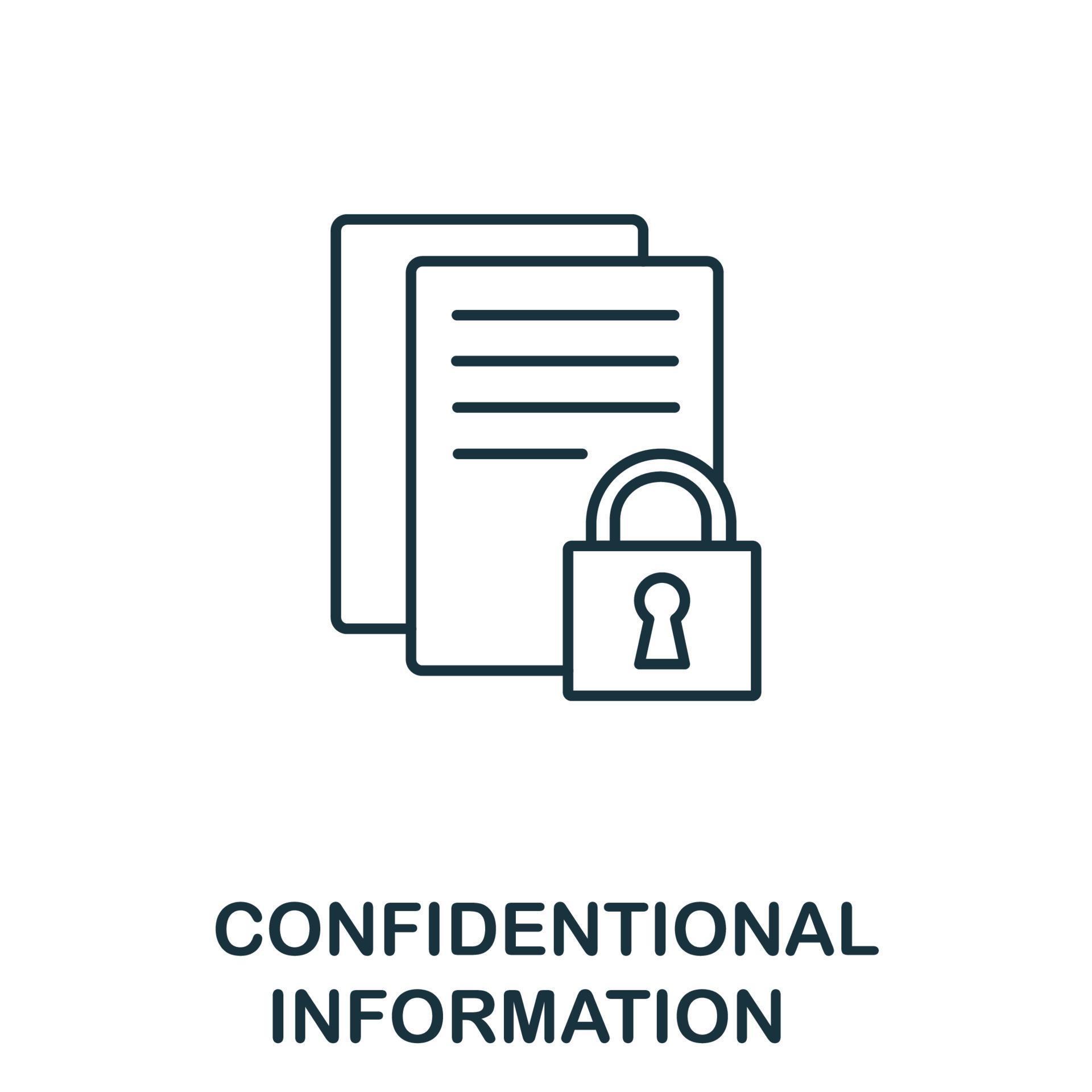 CONFIDENTIONAL
INFORMATION