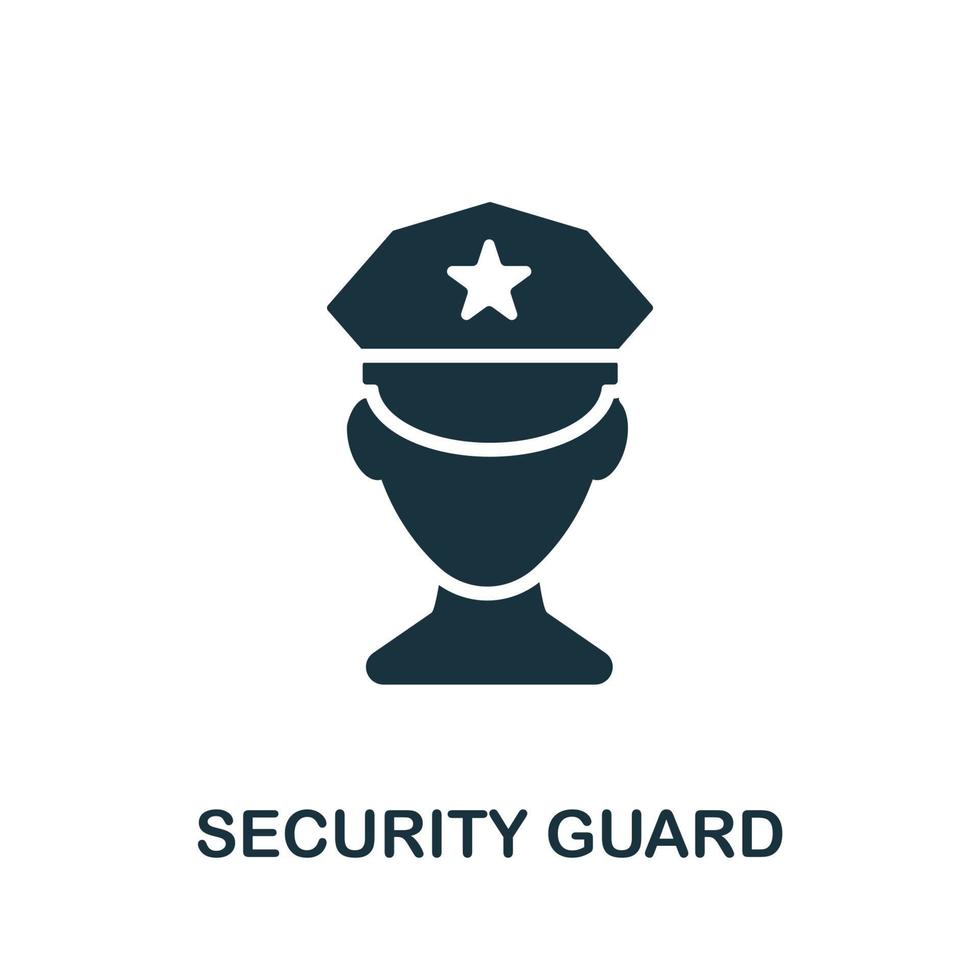 SECURITY GUARD