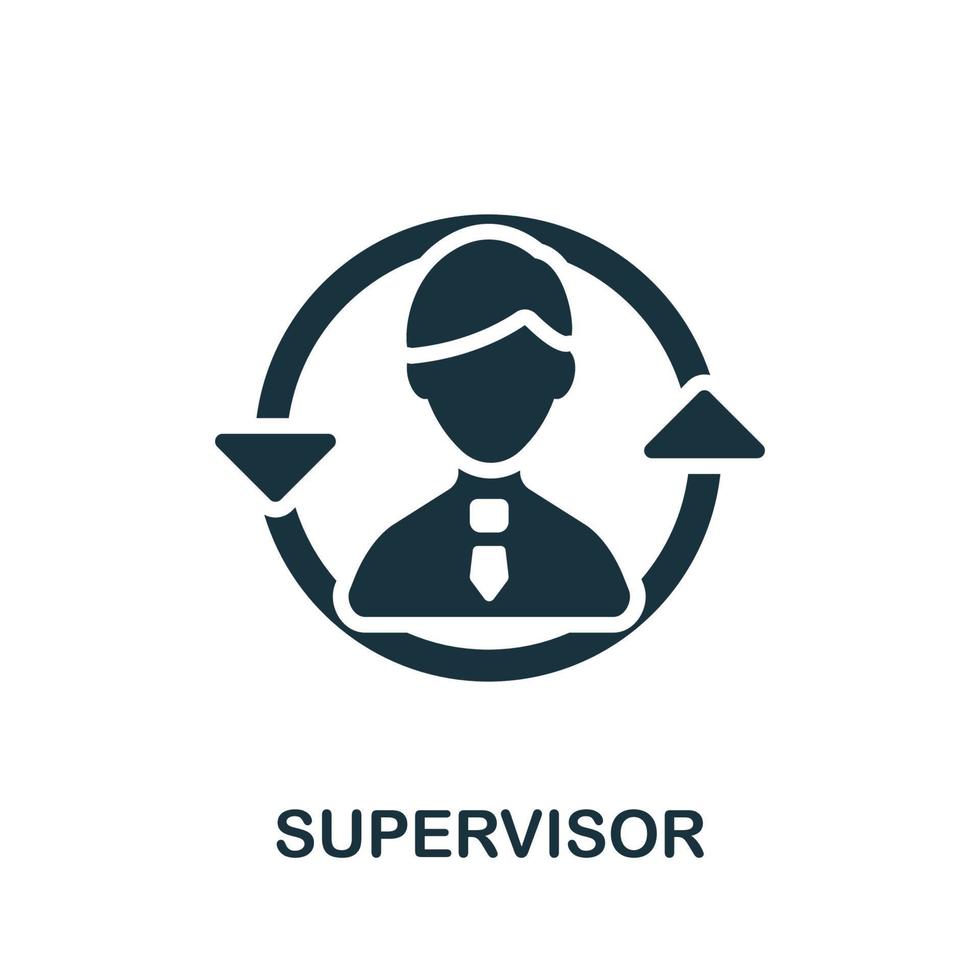 SUPERVISOR