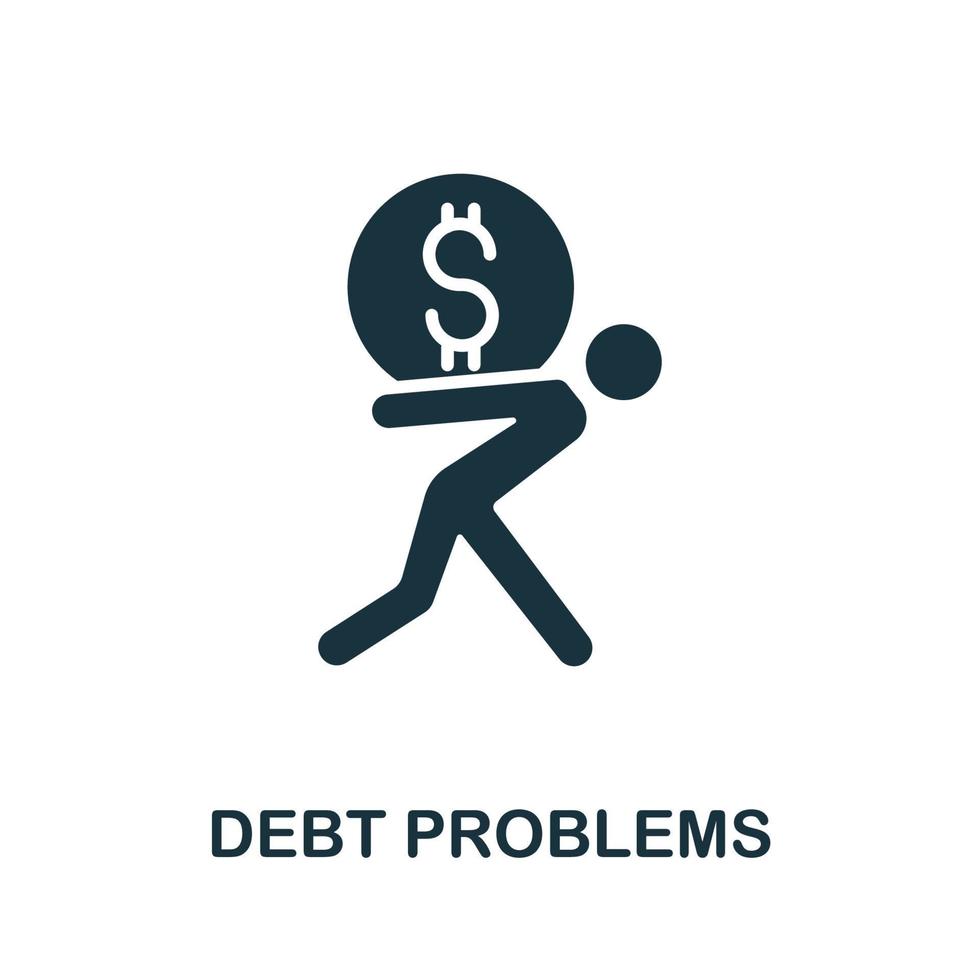 $

DEBT PROBLEMS