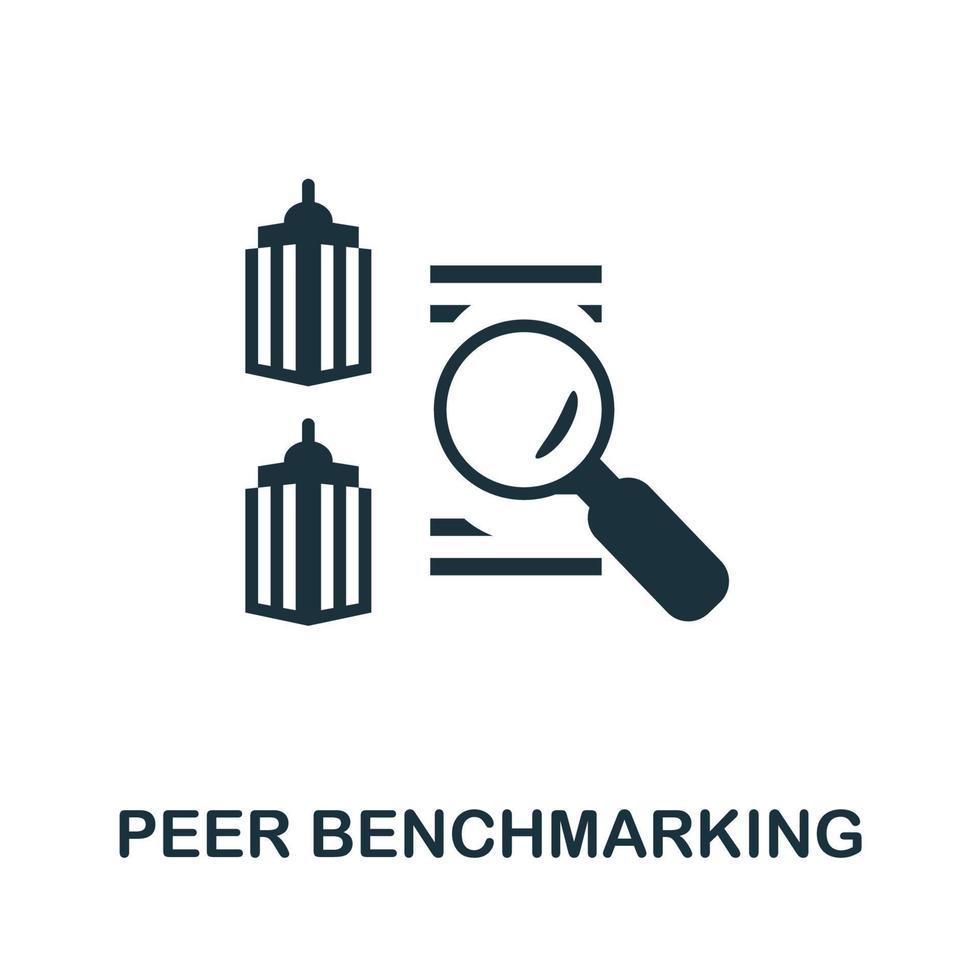 PEER BENCHMARKING