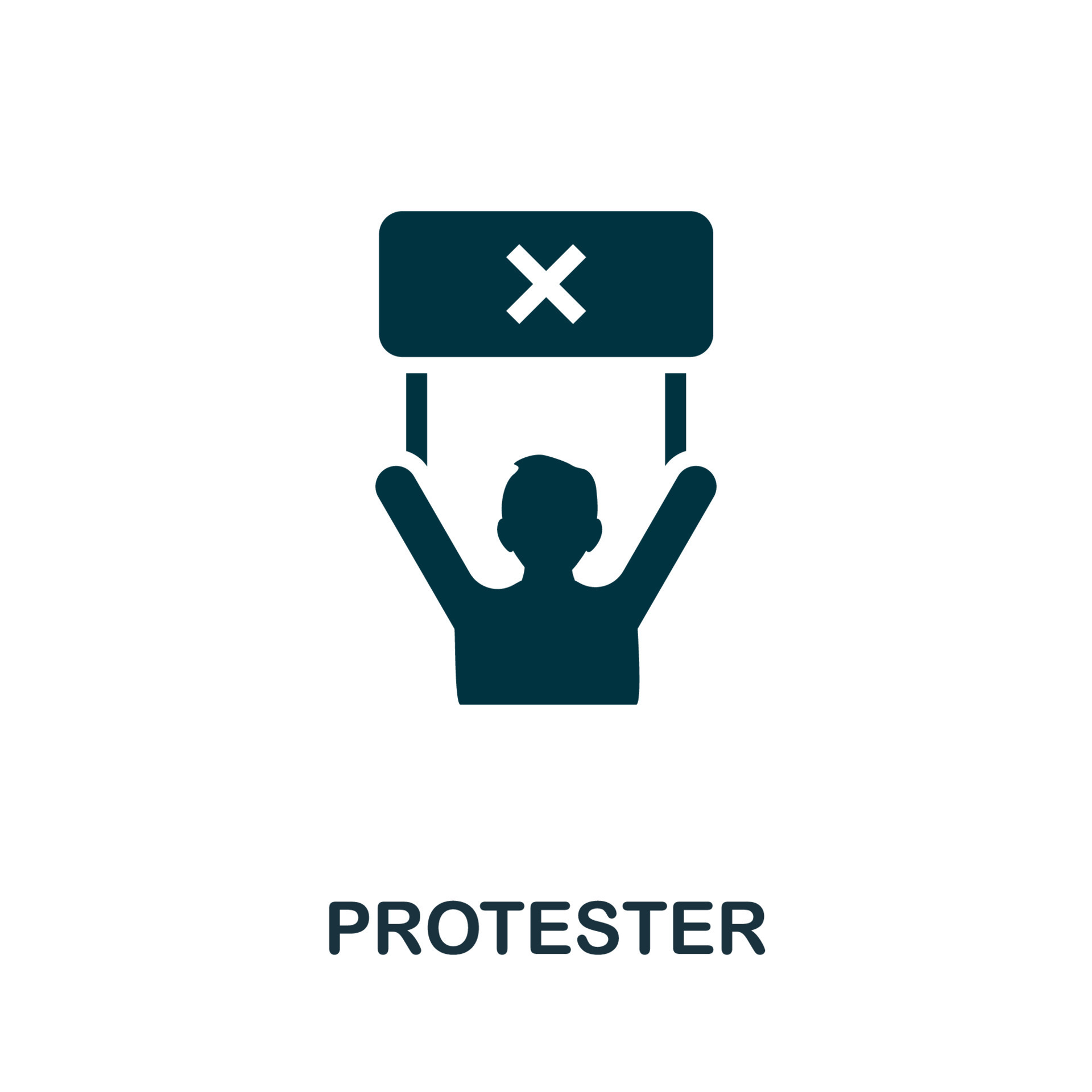 PROTESTER