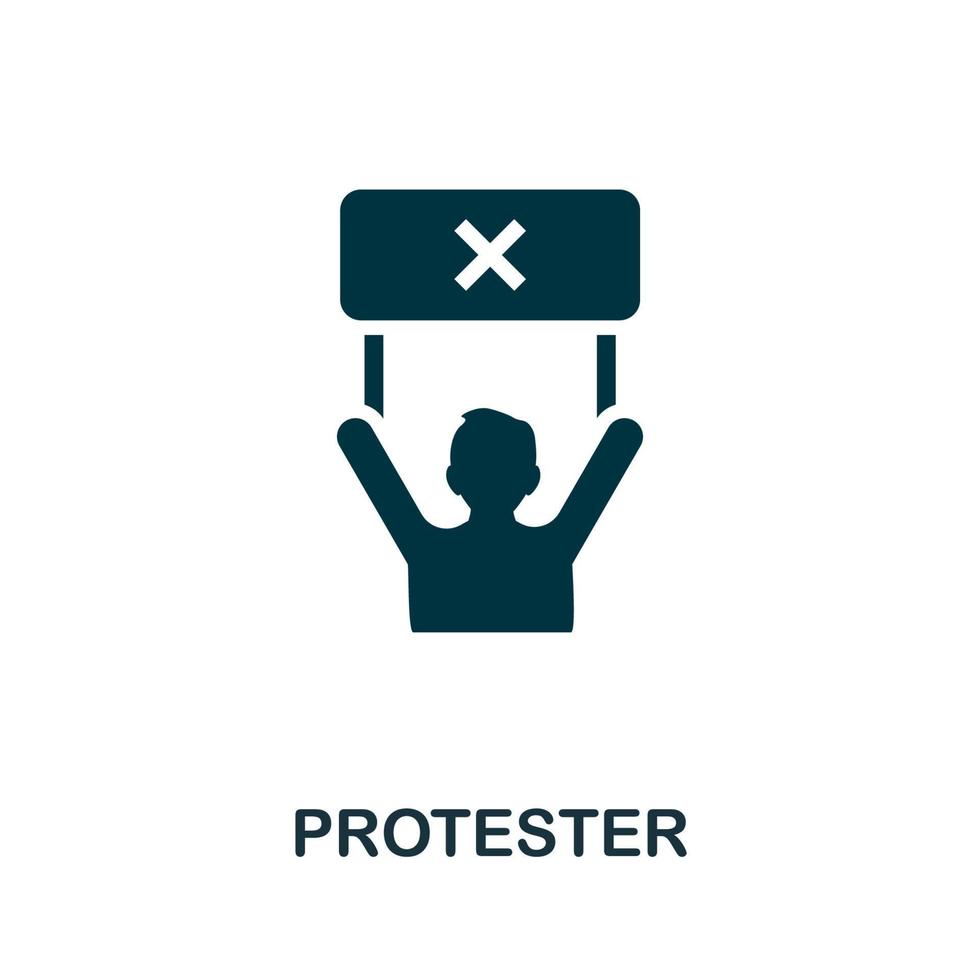 PROTESTER