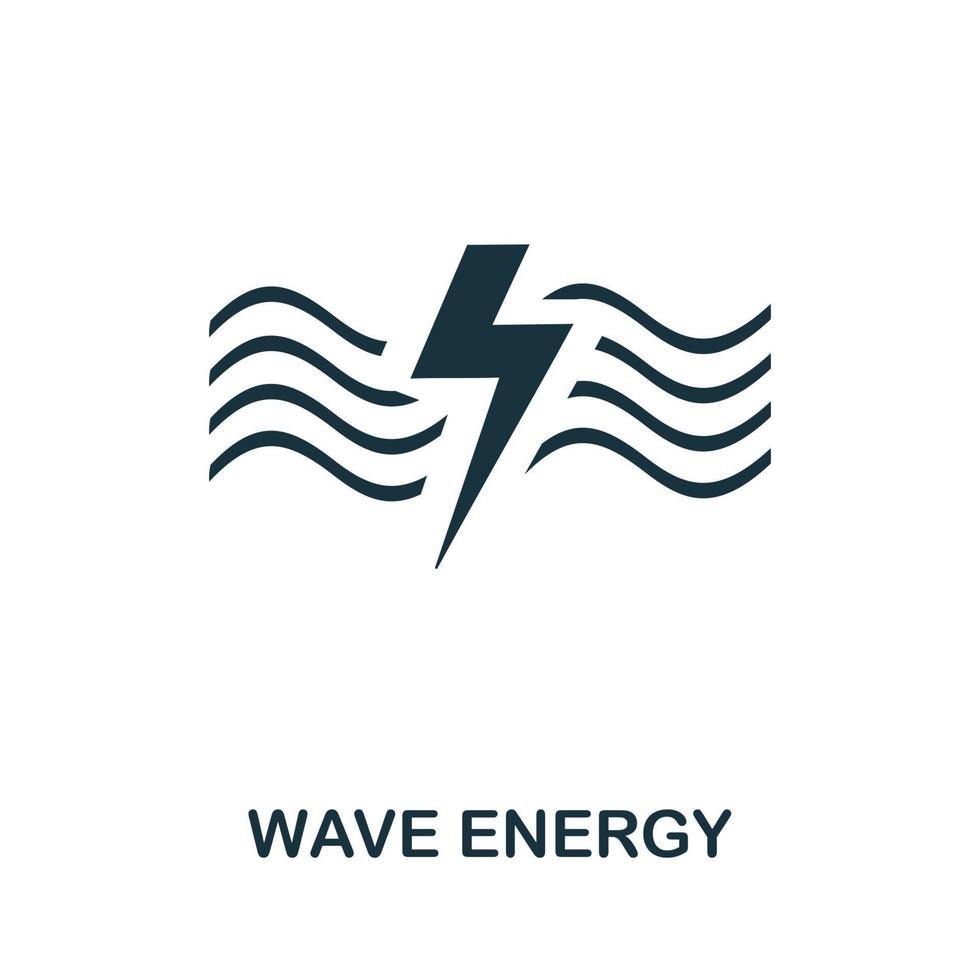 WAVE ENERGY