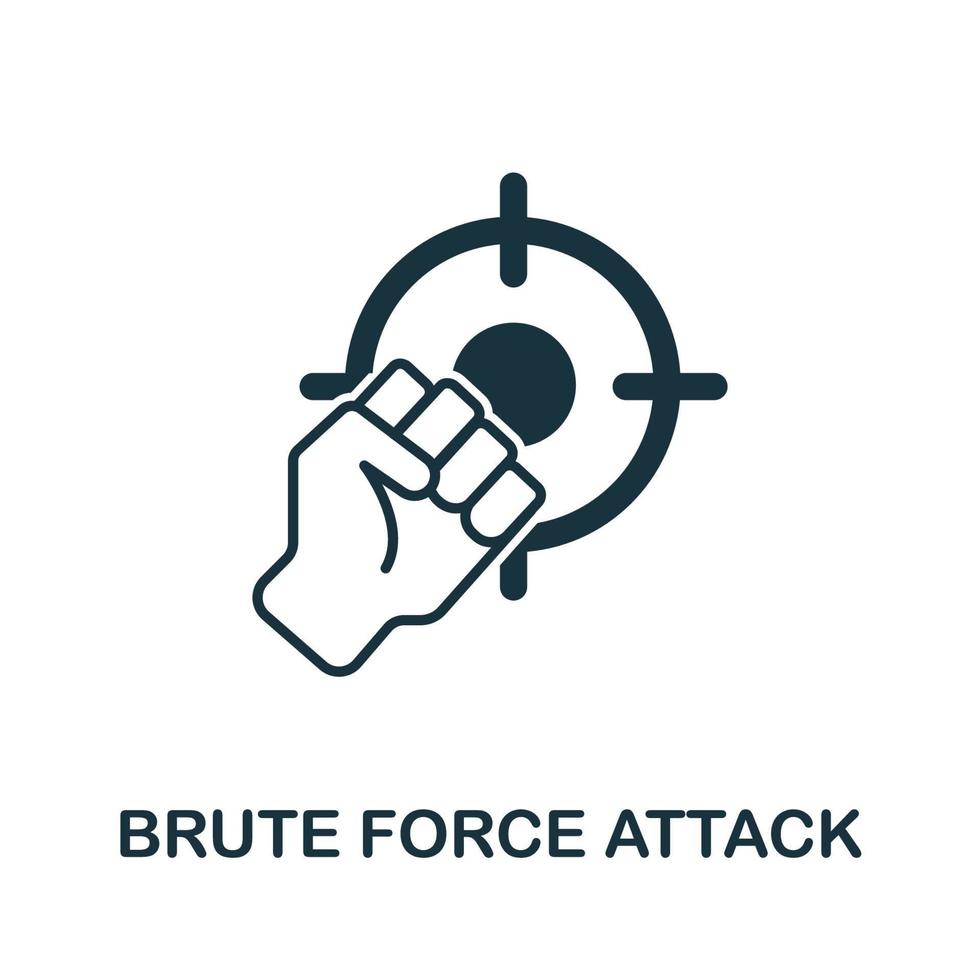 BRUTE FORCE ATTACK