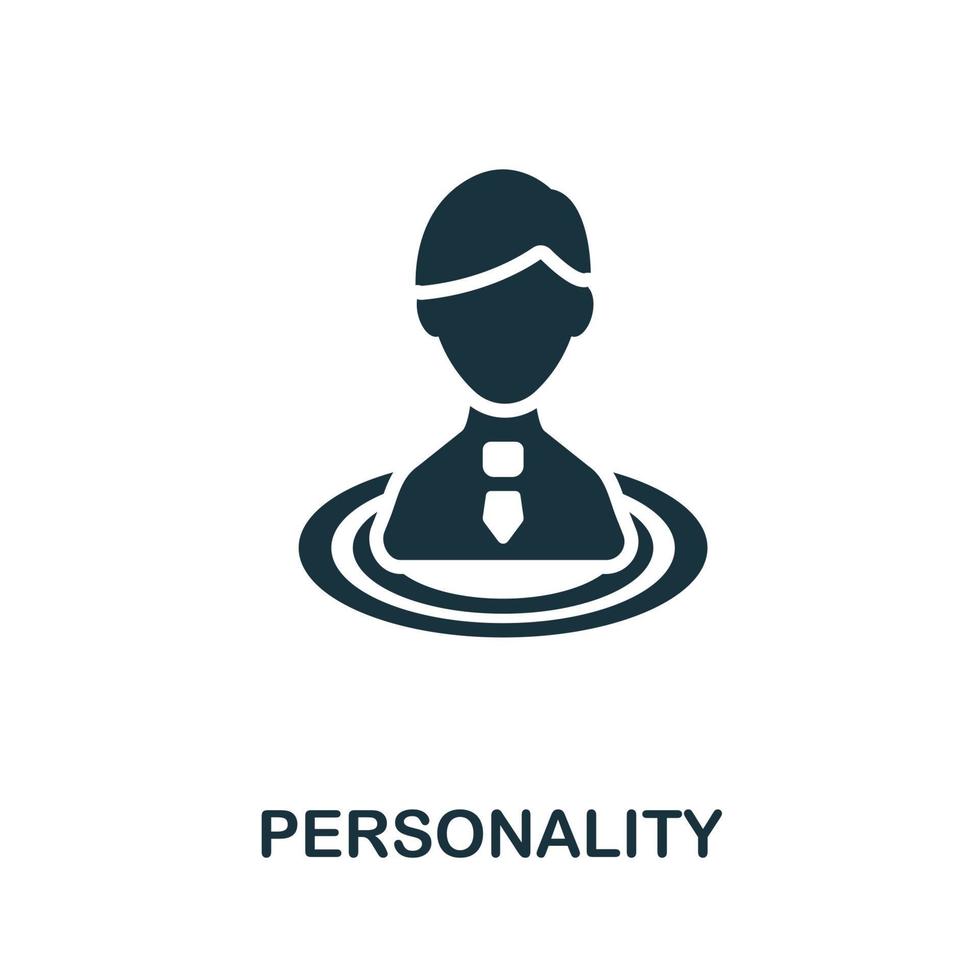 PERSONALITY