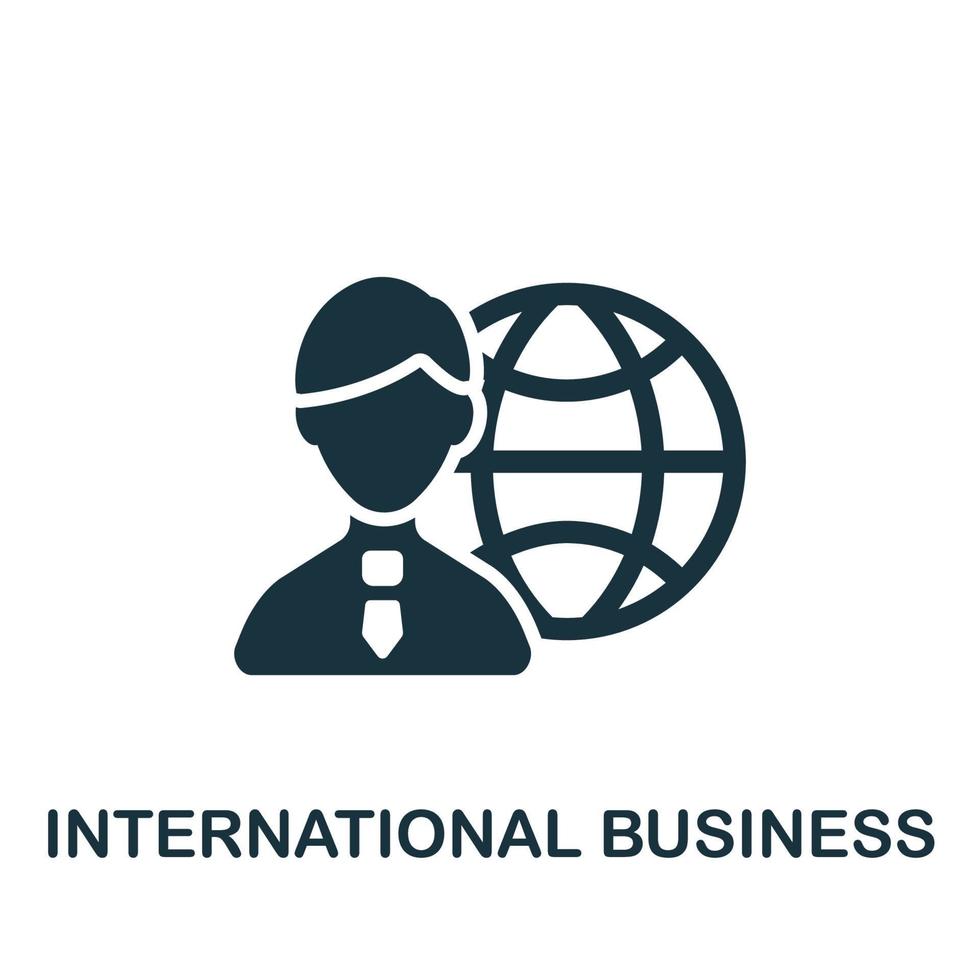 INTERNATIONAL BUSINESS