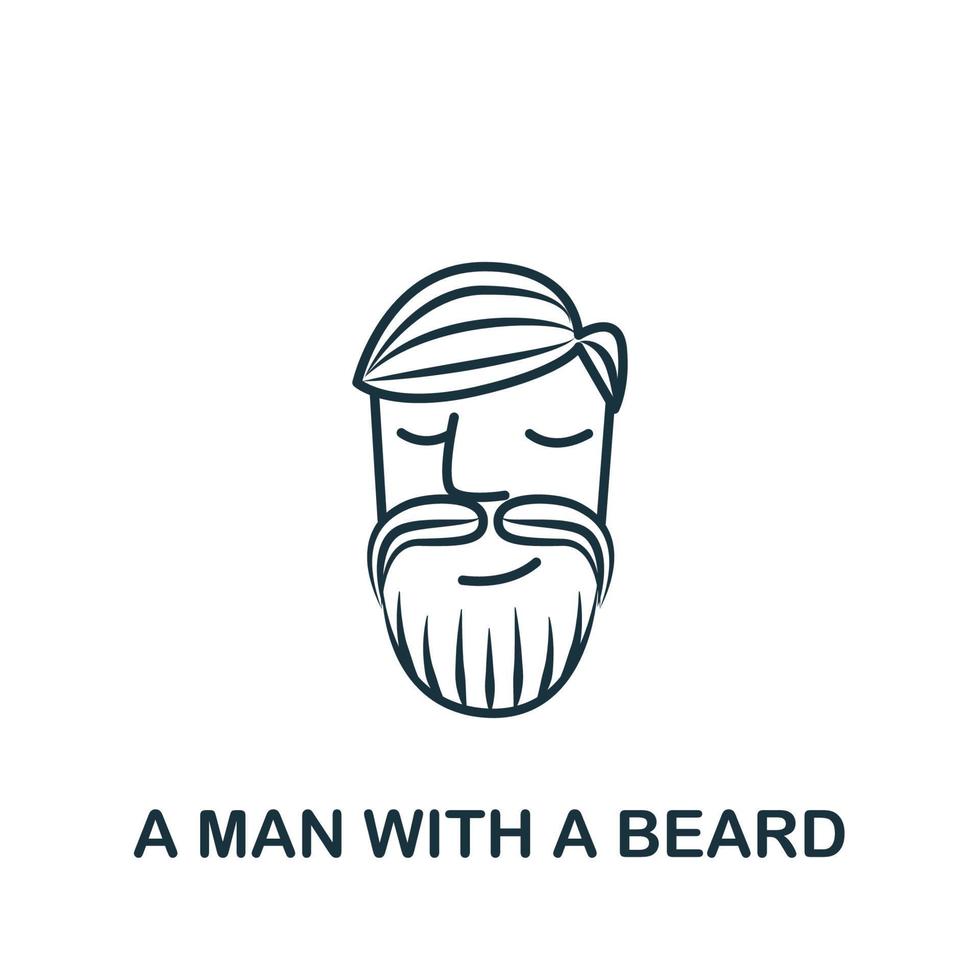 A MAN WITH A BEARD