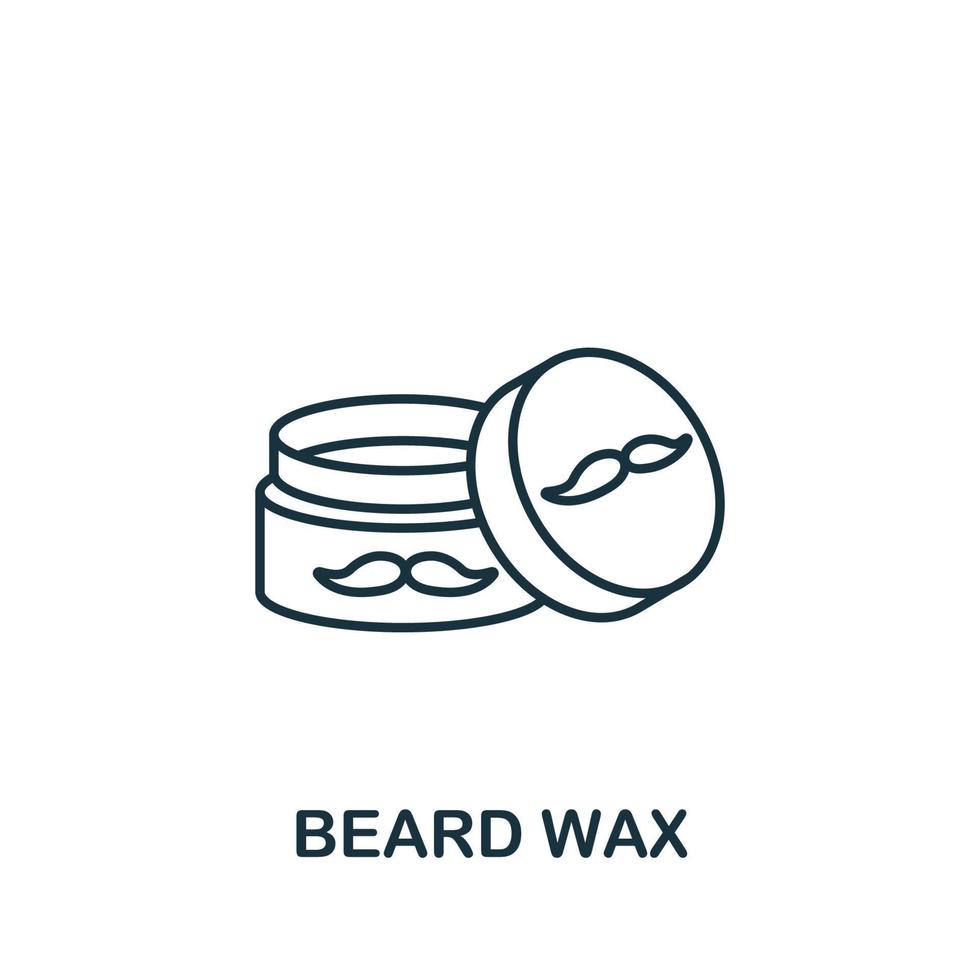 BEARD WAX