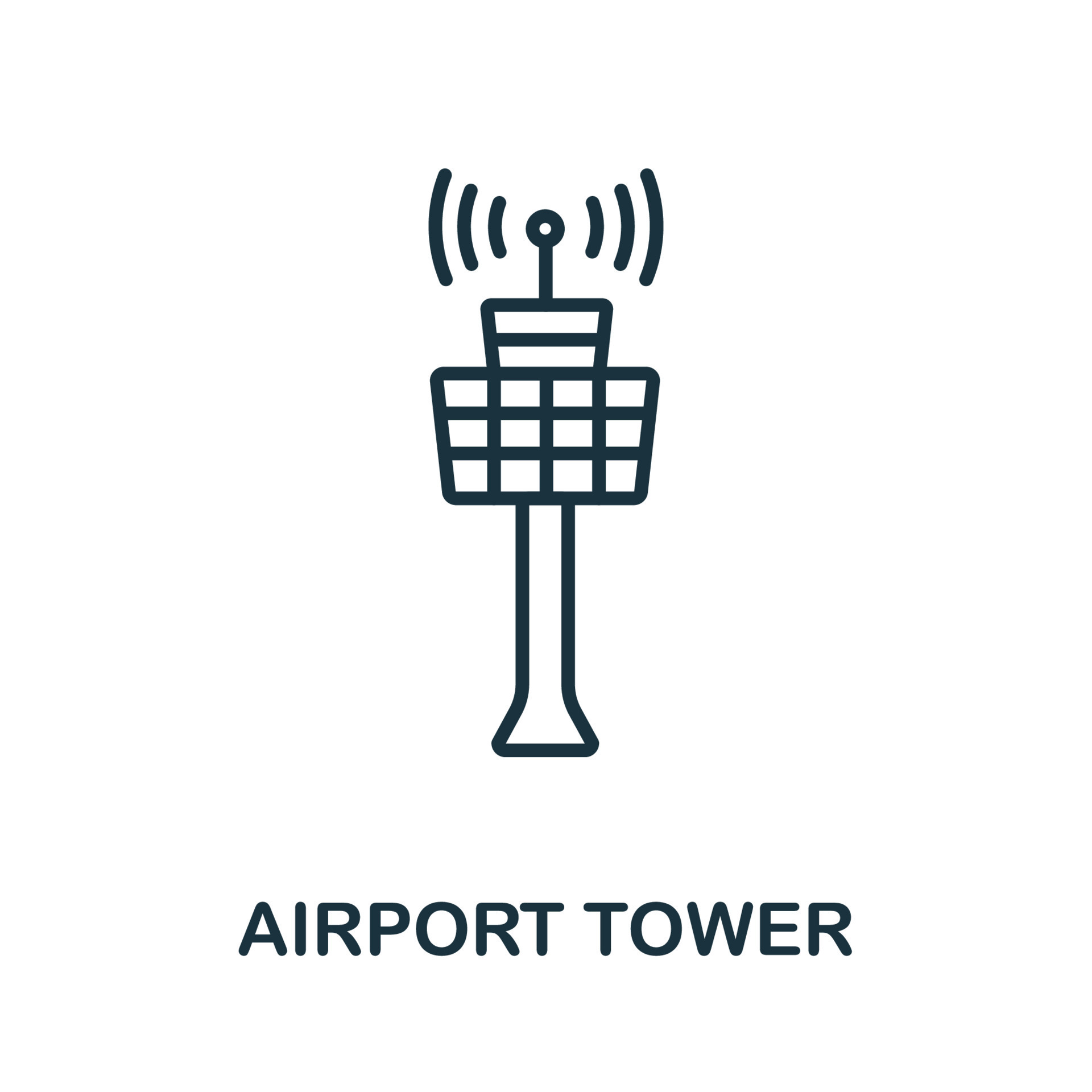 AIRPORT TOWER