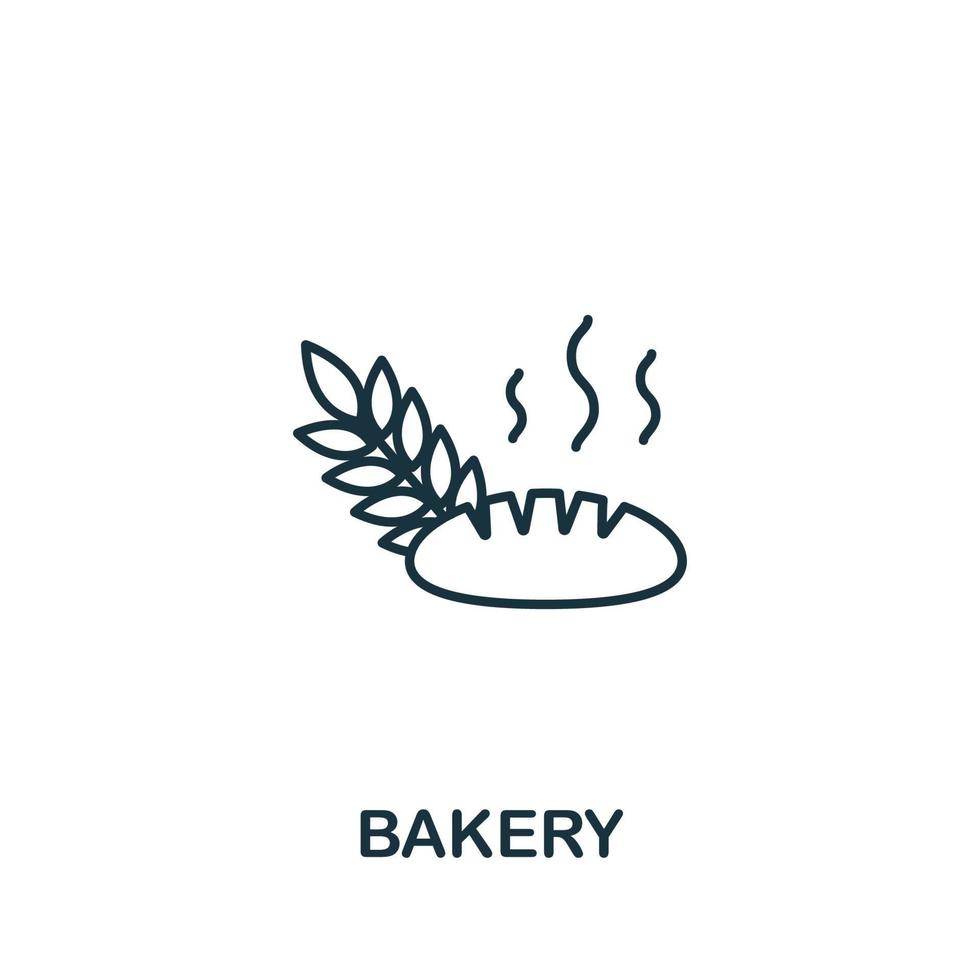 BAKERY