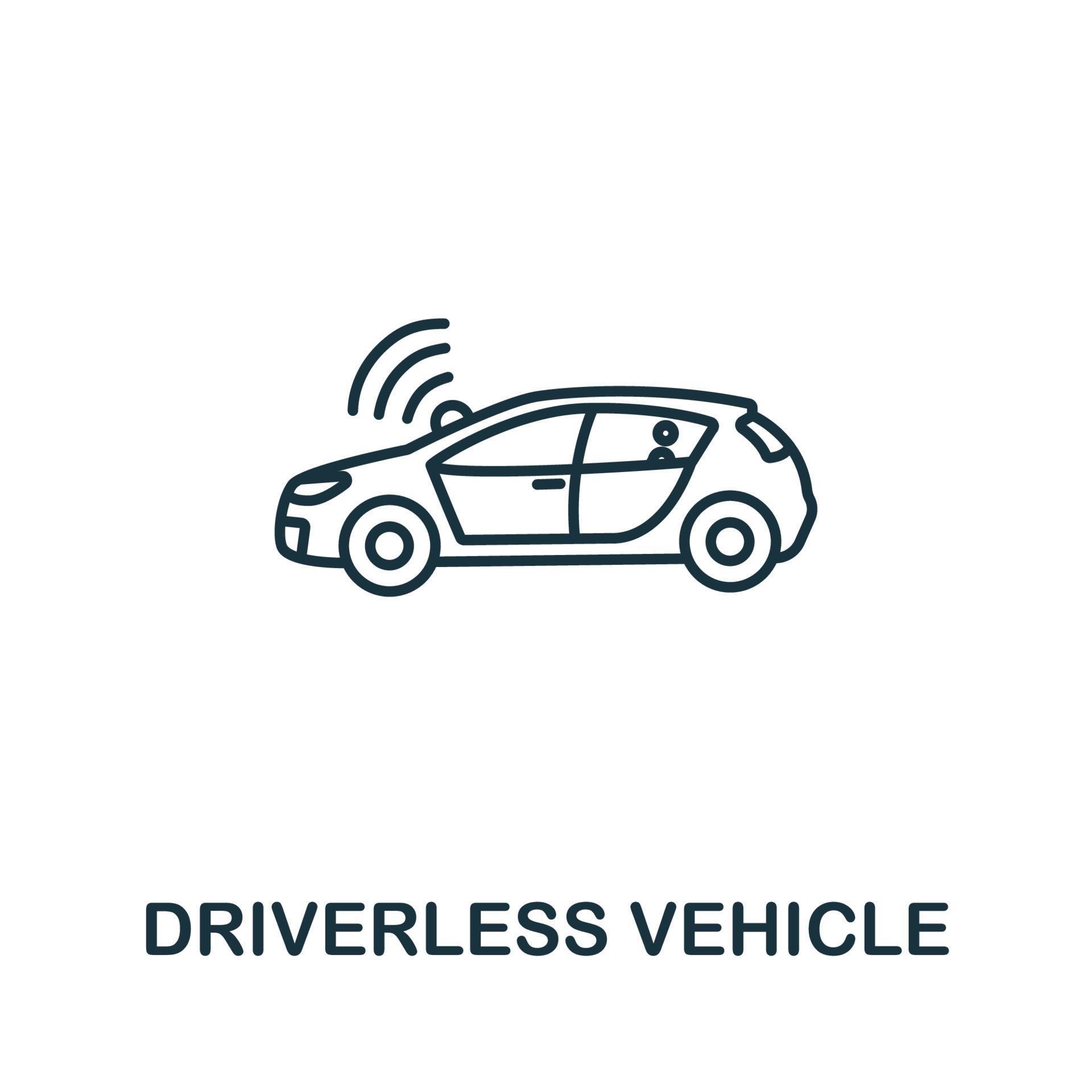 DRIVERLESS VEHICLE