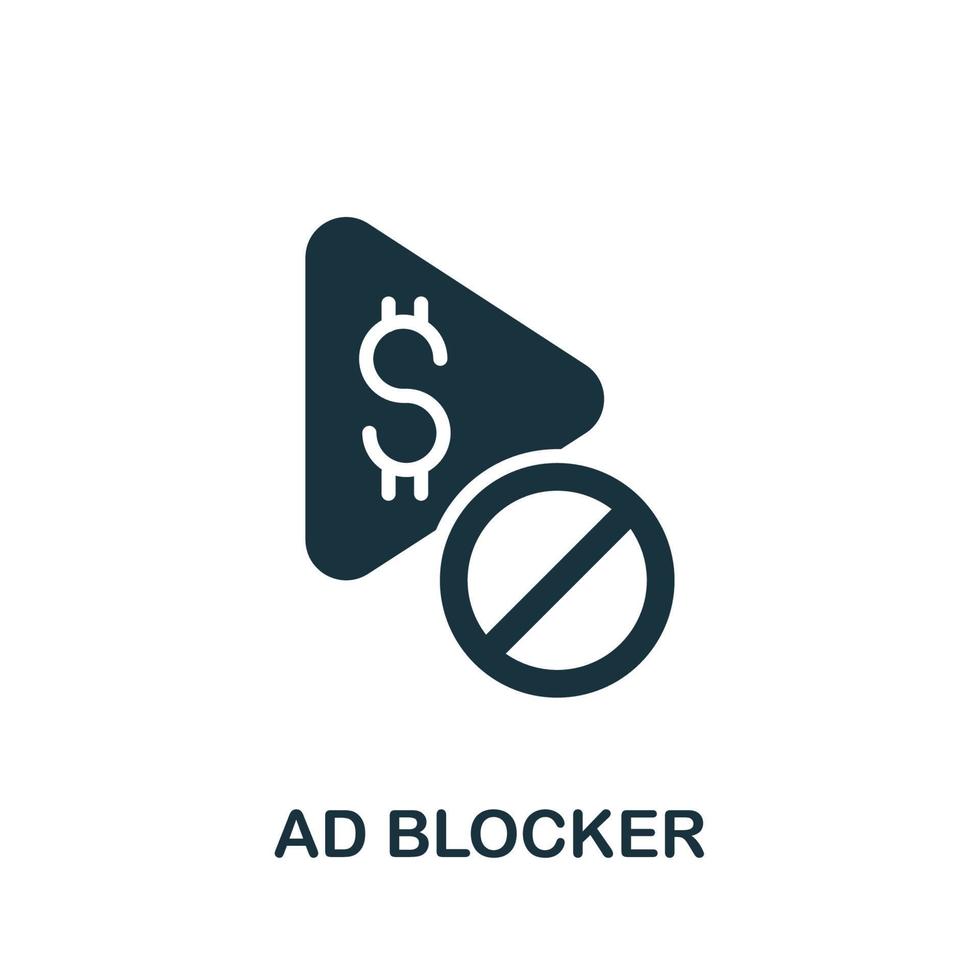 $

AD BLOCKER