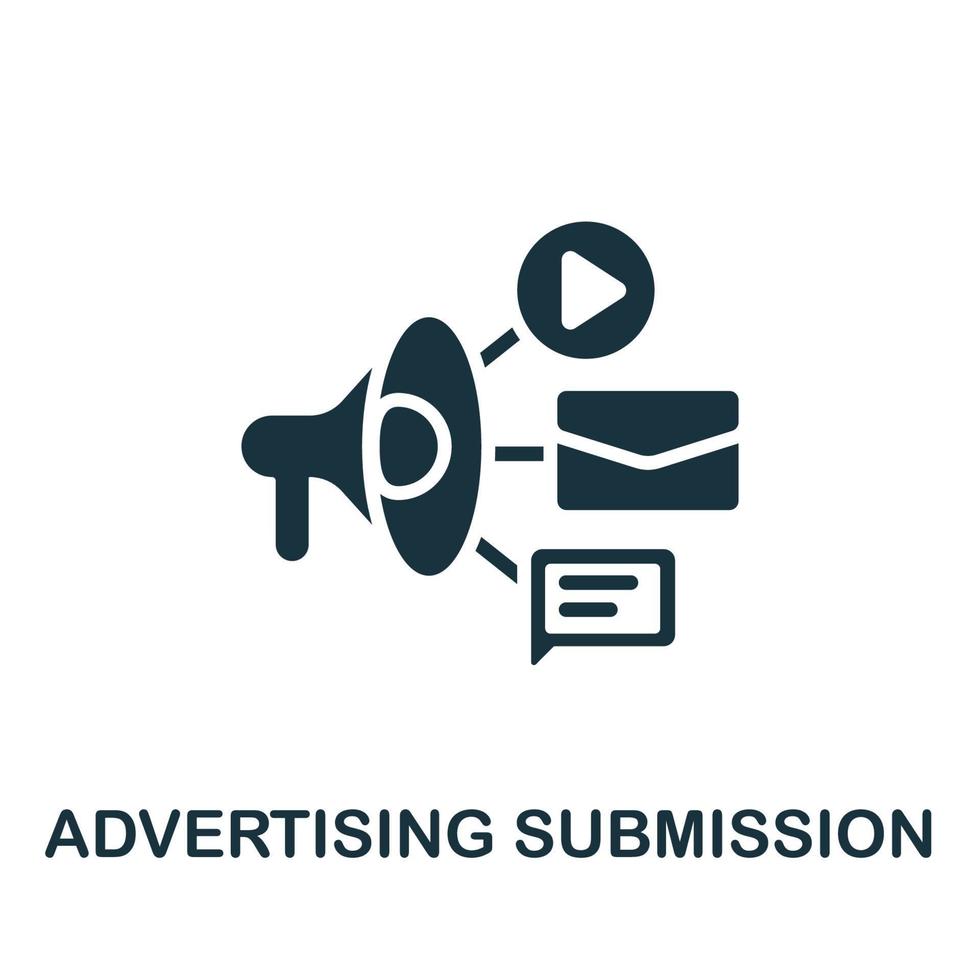 ADVERTISING SUBMISSION